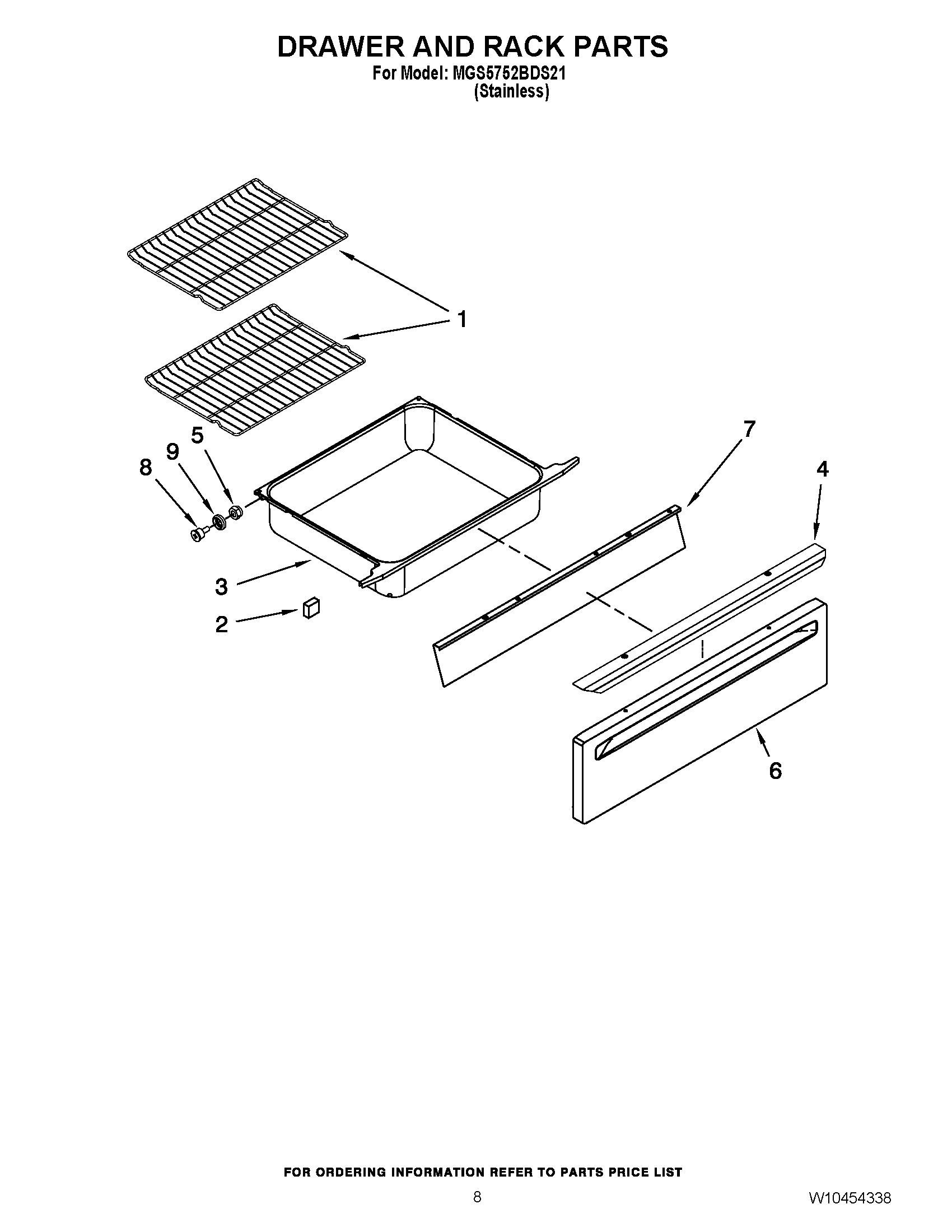 DRAWER AND RACK PARTS
For Model: MGS5752BDS21
(Stainless)

1
5
9
8
7
4
3
2
6

FOR ORDERING INFORMATION REFER TO PARTS PRICE LIST

8

W10454338