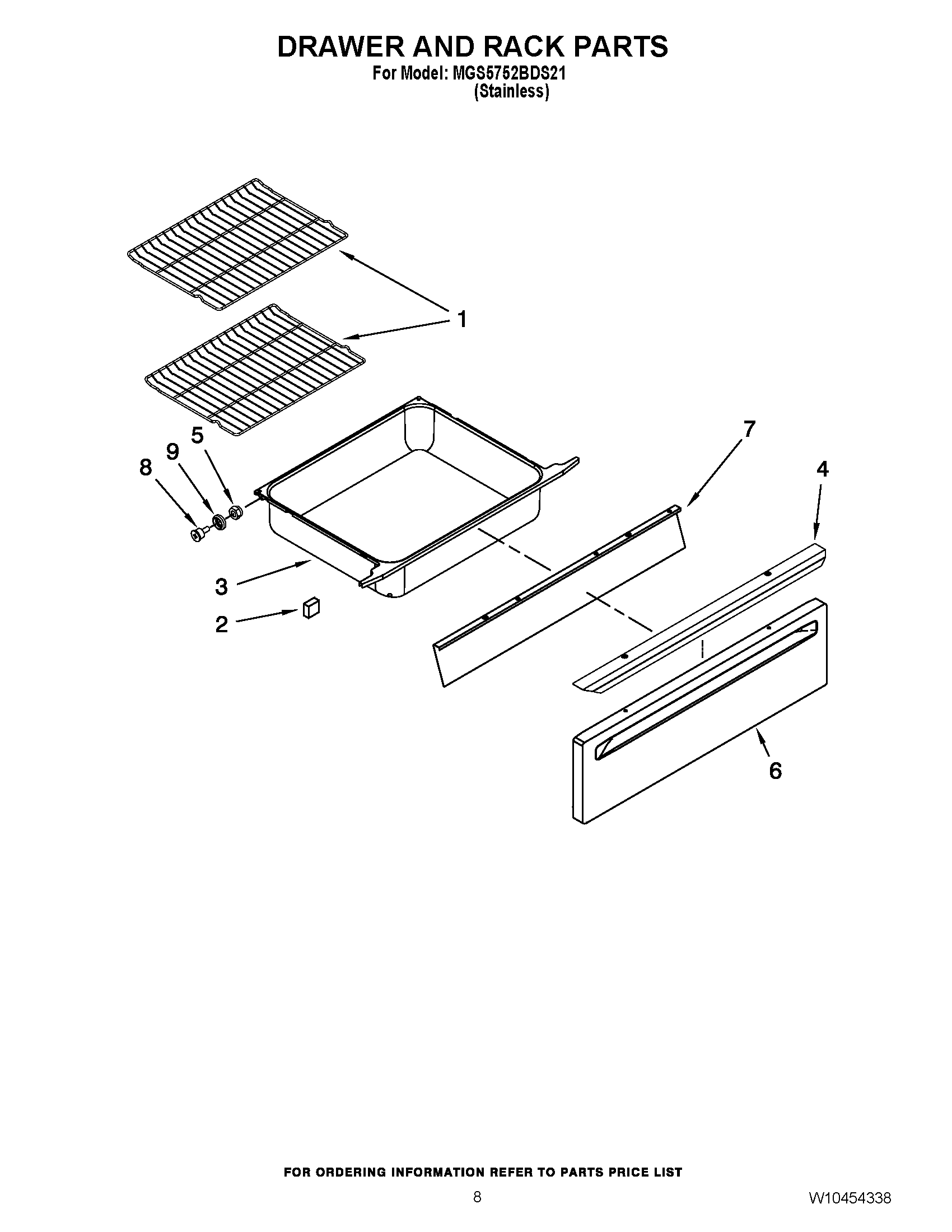 DRAWER AND RACK PARTS
For Model: MGS5752BDS21
(Stainless)

1
5
9
8
7
4
3
2
6

FOR ORDERING INFORMATION REFER TO PARTS PRICE LIST

8

W10454338