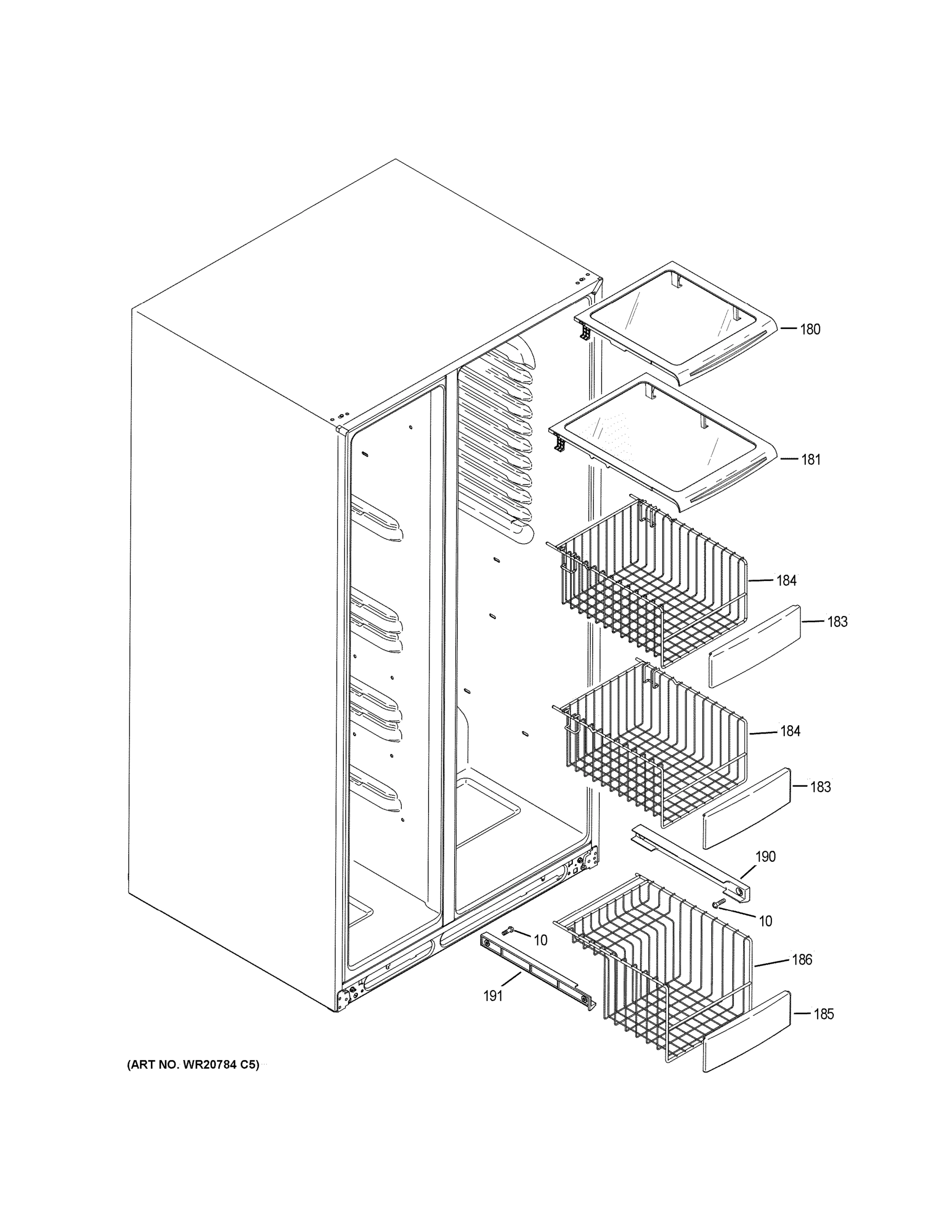 180
181
184
183
184
183
190
10
10
186
191
185
(ART NO. WR20784 C5)