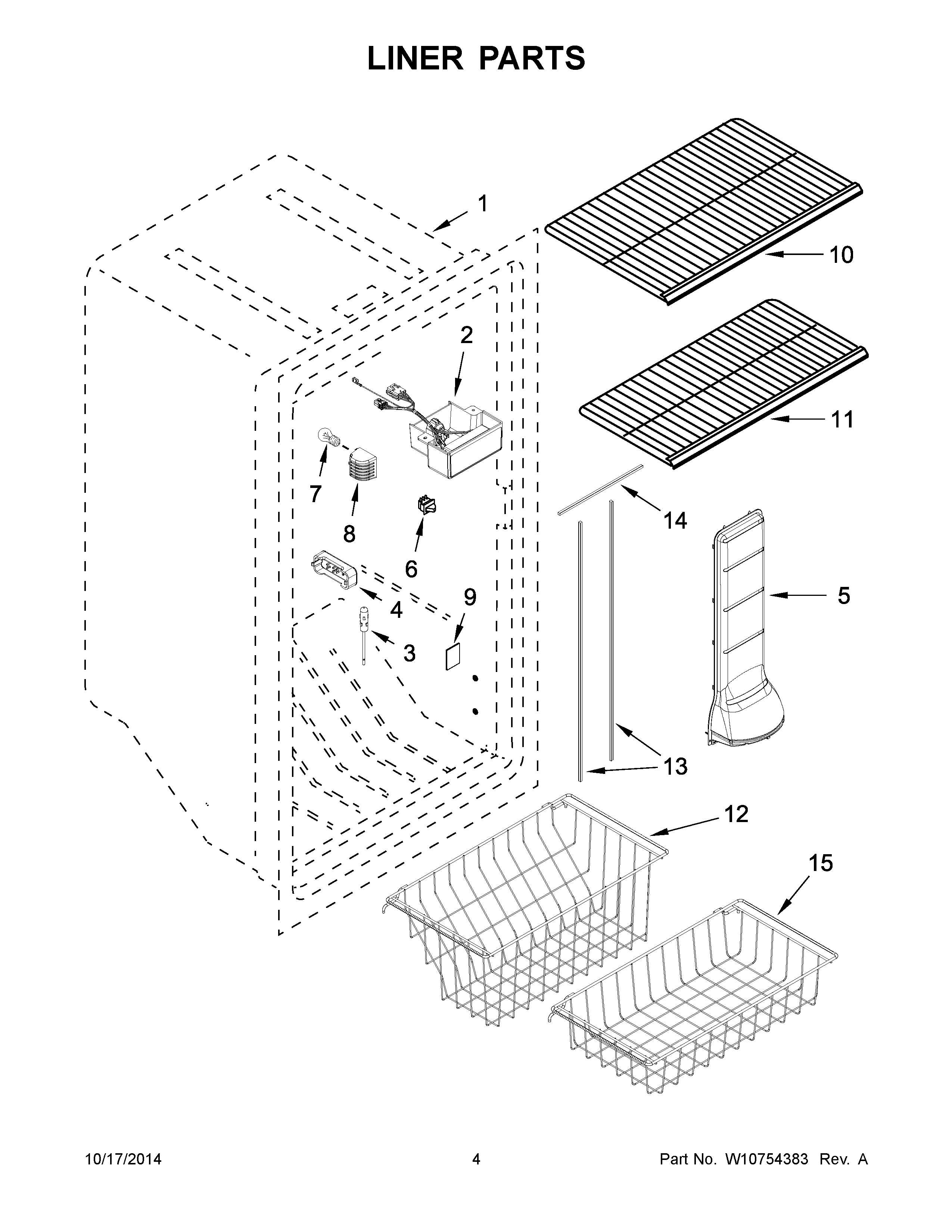 LINER PARTS

1

10

2

11

7

8

6

14

4

9

5

3

13

12

15

10/17/2014 4 Part No. W10754383 Rev. A