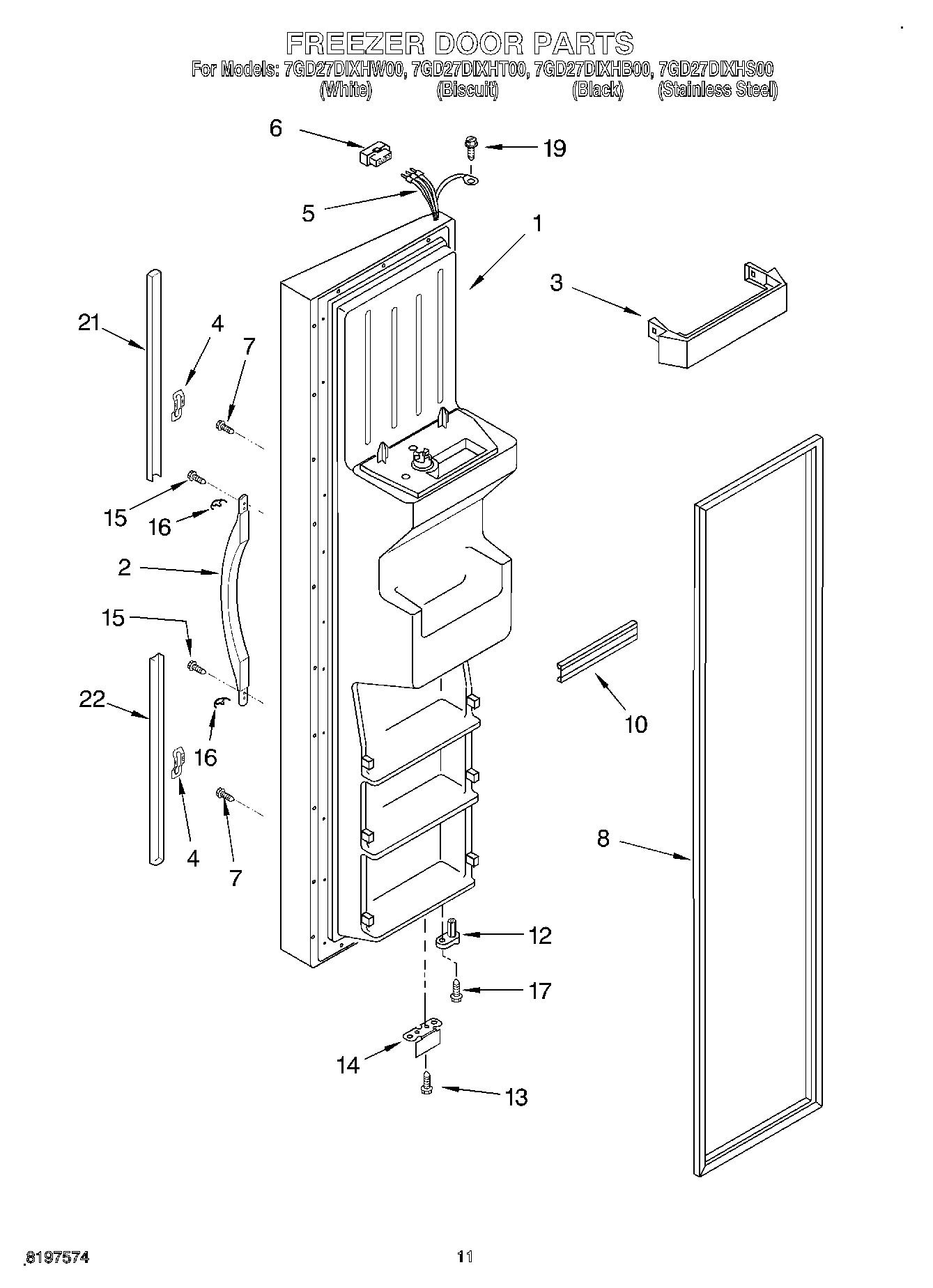 FREEZER DOOR PARTS
For Models: 7GD27DIXHW00, 7GD27DIXHT00, 7GD27DIXHB00, 7GD27DIXHS00
(White) (Biscuit) (Black) (Stainless Steel)

6
19
5
1
3
21
4
7
15
16
2
15
22
16
4
7
10
8
12
17
14
13

8197574
11