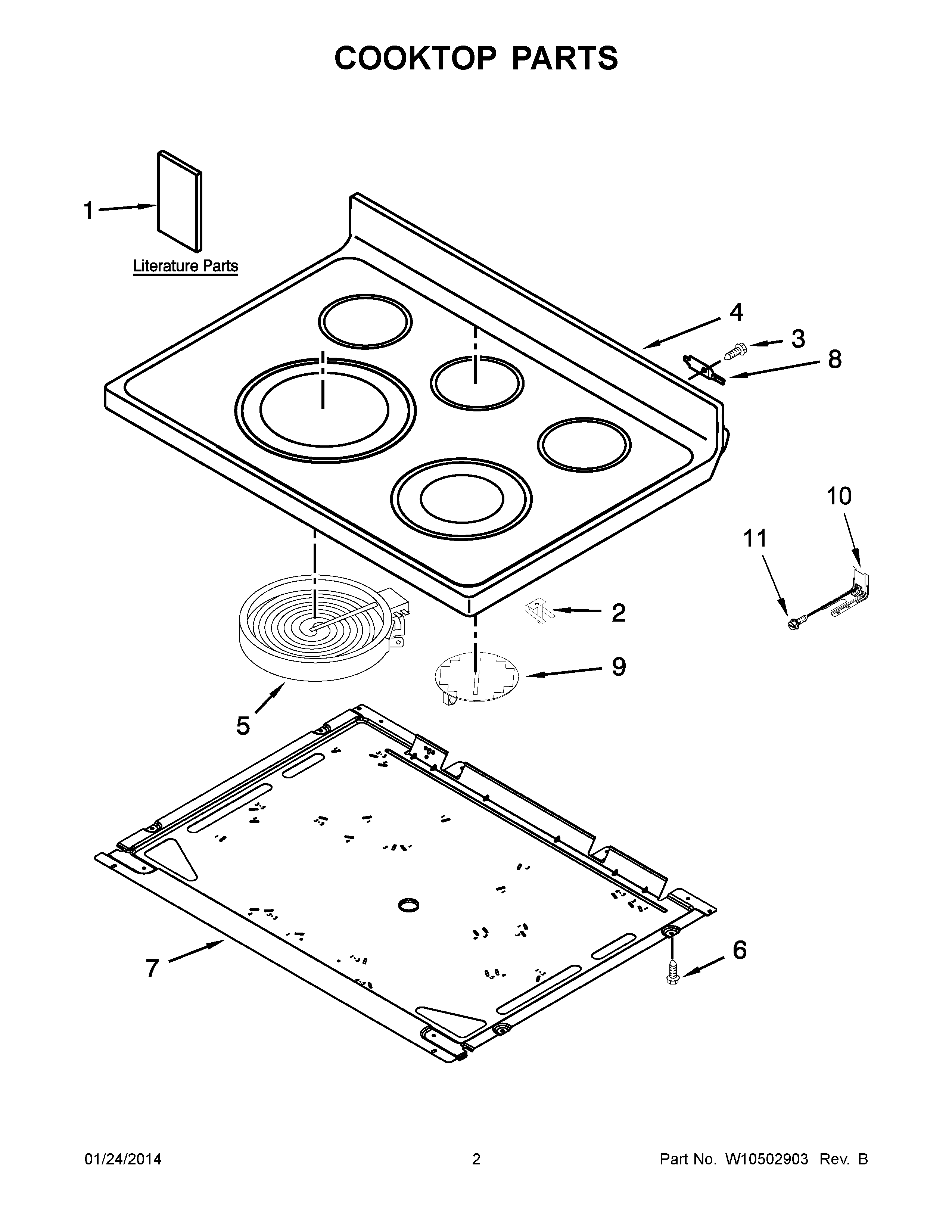 COOKTOP PARTS

1

Literature Parts

4

3

8

10

11

2

9

5

7

6

01/24/2014

2

Part No. W10502903 Rev. B