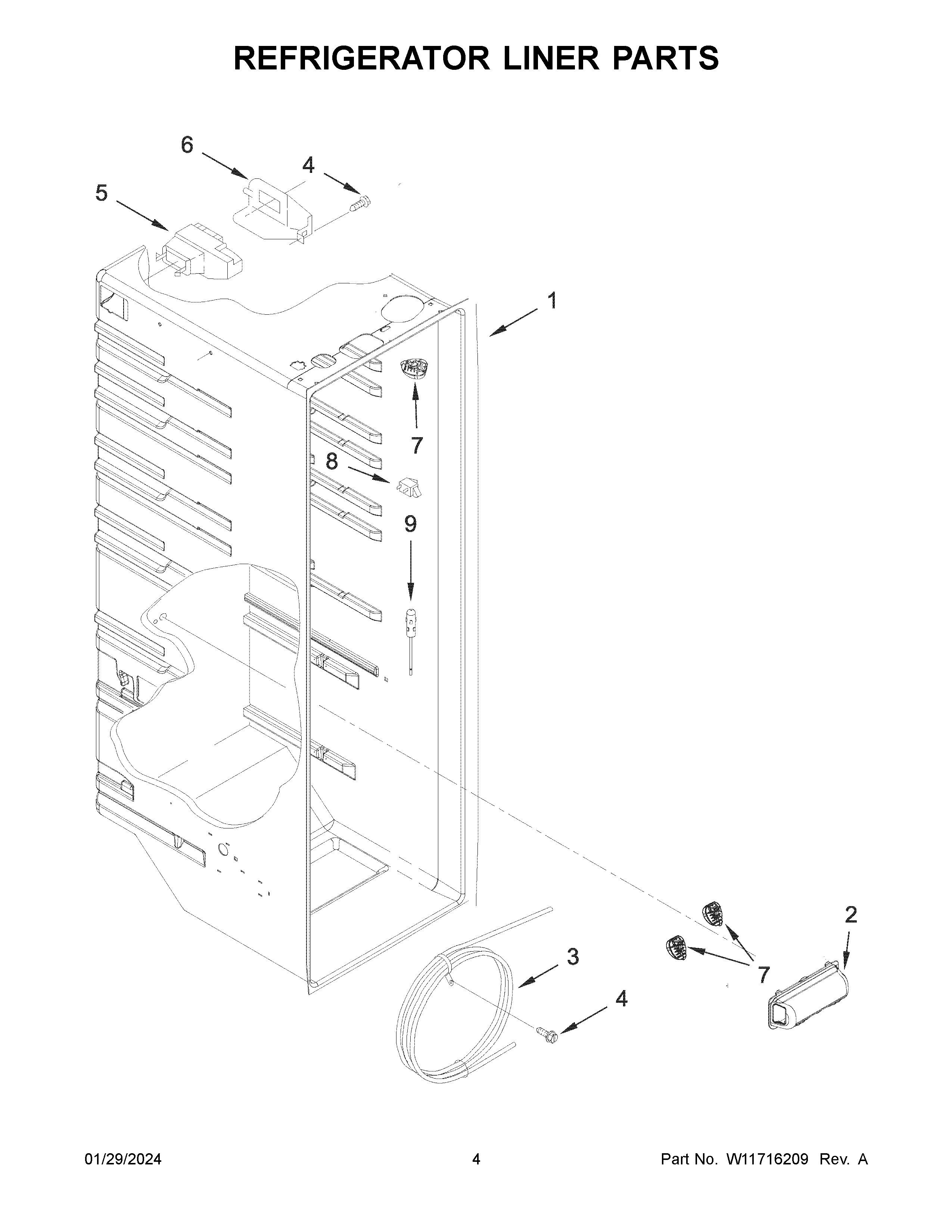 REFRIGERATOR LINER PARTS

6
4
5
1
7
8
9
2
3
7
4

01/29/2024 4 Part No. W11716209 Rev. A