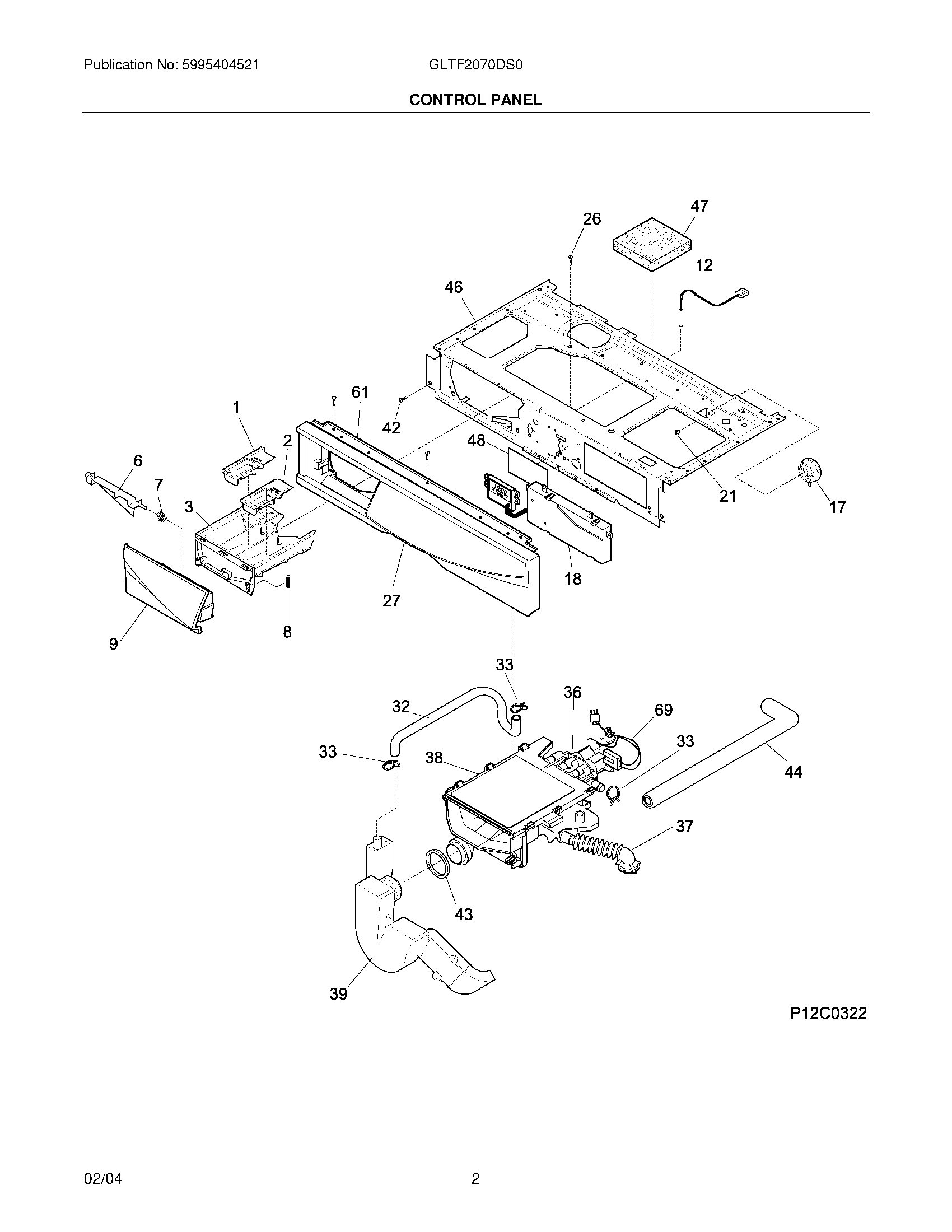 Publication No: 5995404521
GLTF2070DS0

CONTROL PANEL

47
26
12
46
61
1
42
2
48
6
7
3
21
17
18
27
9
8
33
36
32
69
33
33
38
44
37
43
39

P12C0322

02/04
2