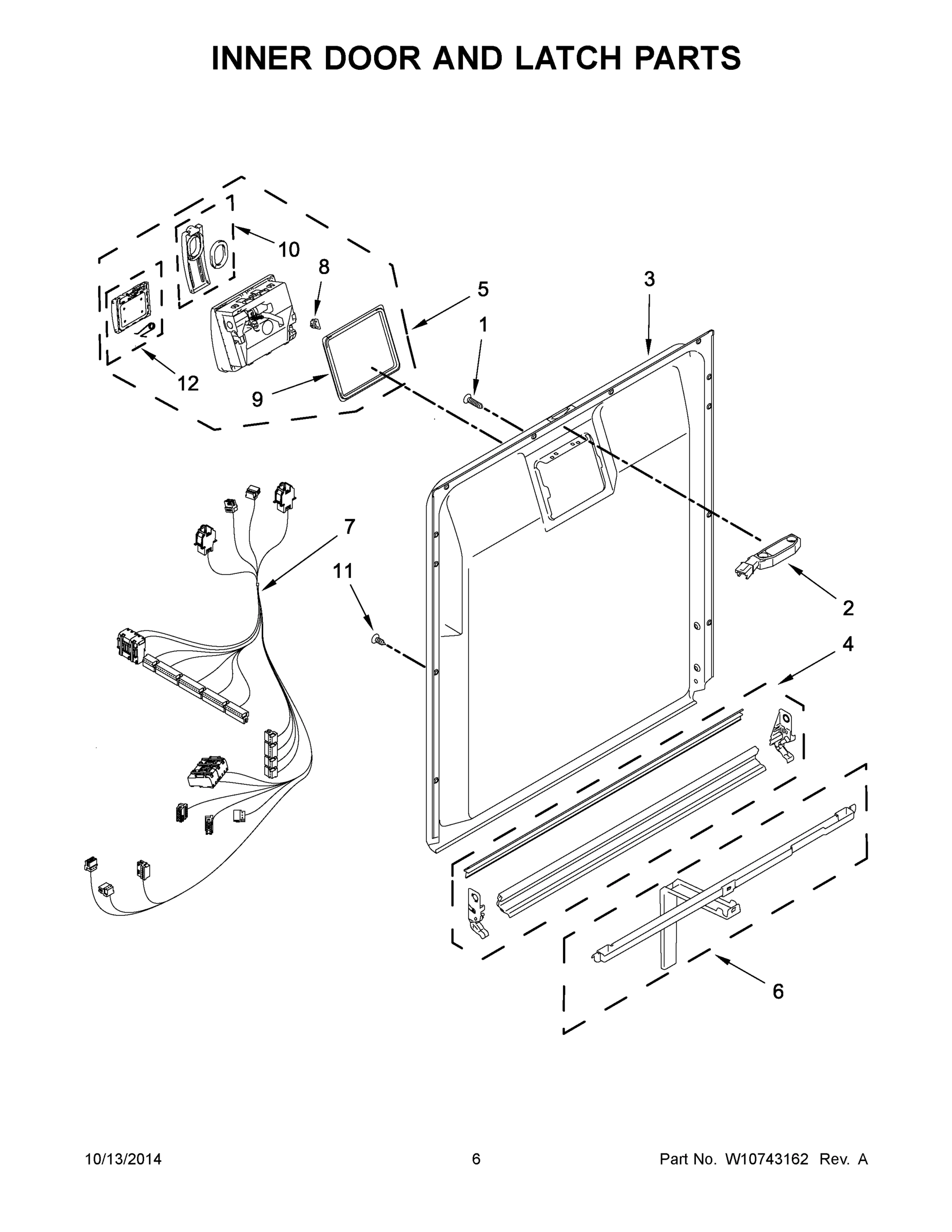 INNER DOOR AND LATCH PARTS

10

8

5

3

1

12

9

7

11

2

4

6

10/13/2014

6

Part No. W10743162 Rev. A