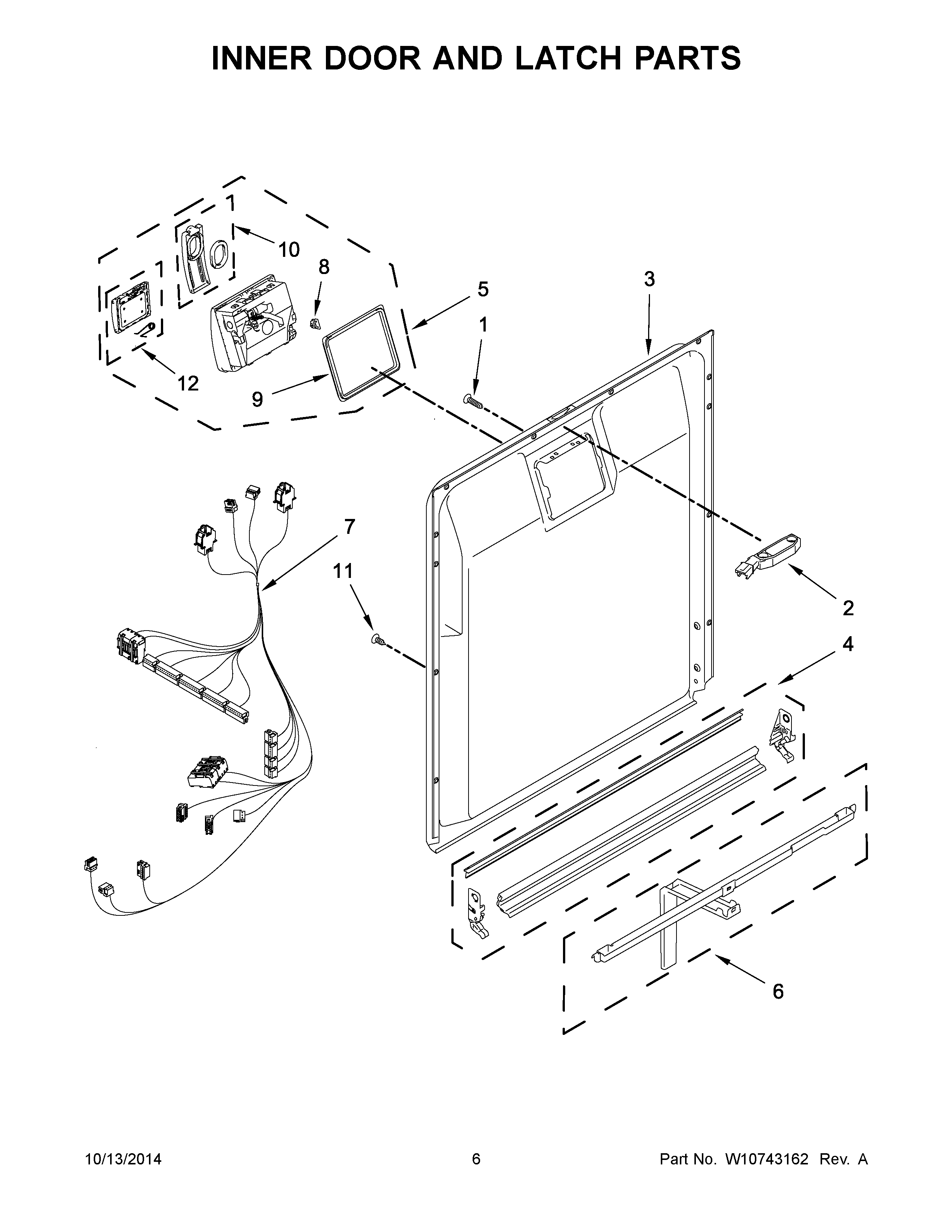 INNER DOOR AND LATCH PARTS

10
8
5
3
1
12
9
7
11
2
4
6

10/13/2014 6 Part No. W10743162 Rev. A