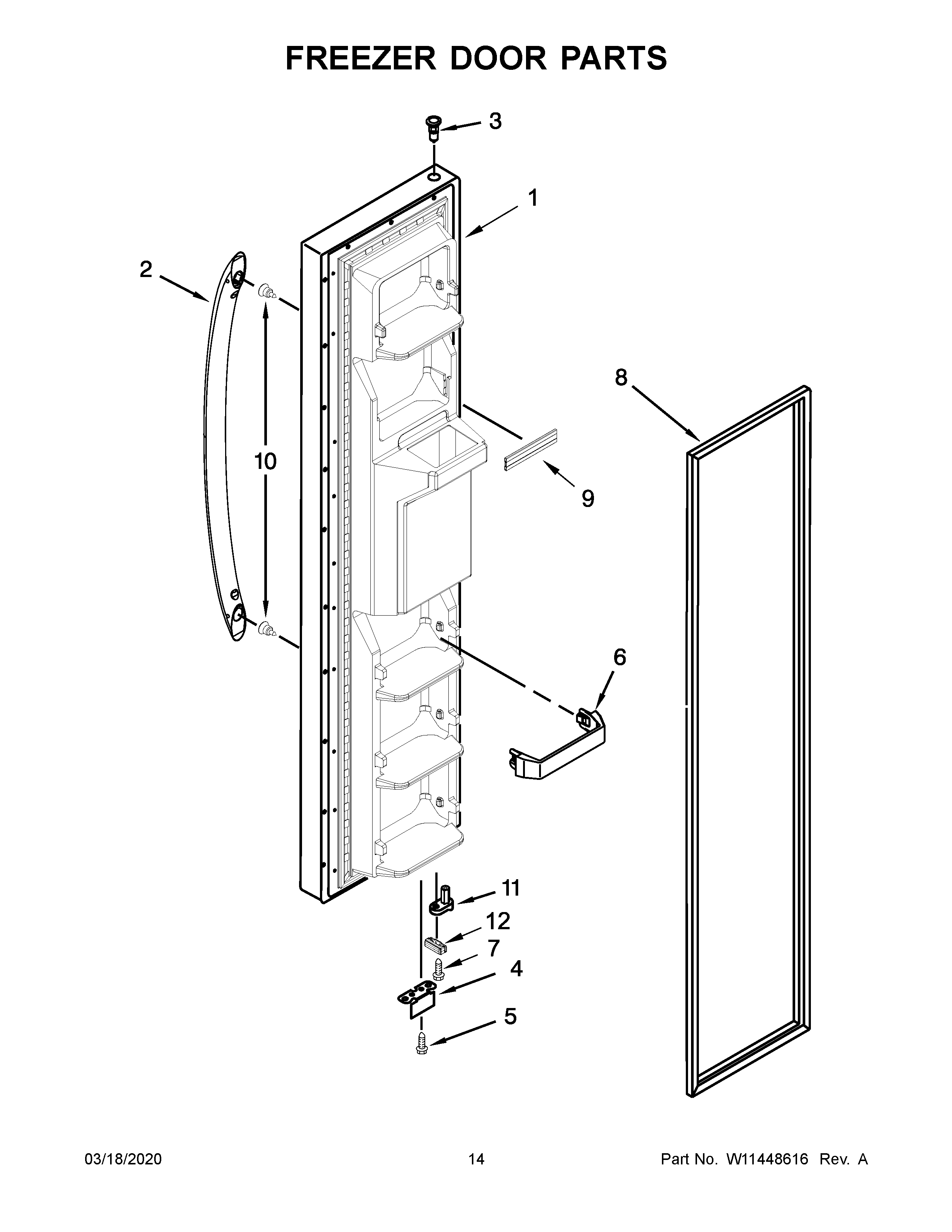 FREEZER DOOR PARTS

3

1

2

8

10

9

6

11

12

7

4

5

03/18/2020 14 Part No. W11448616 Rev. A