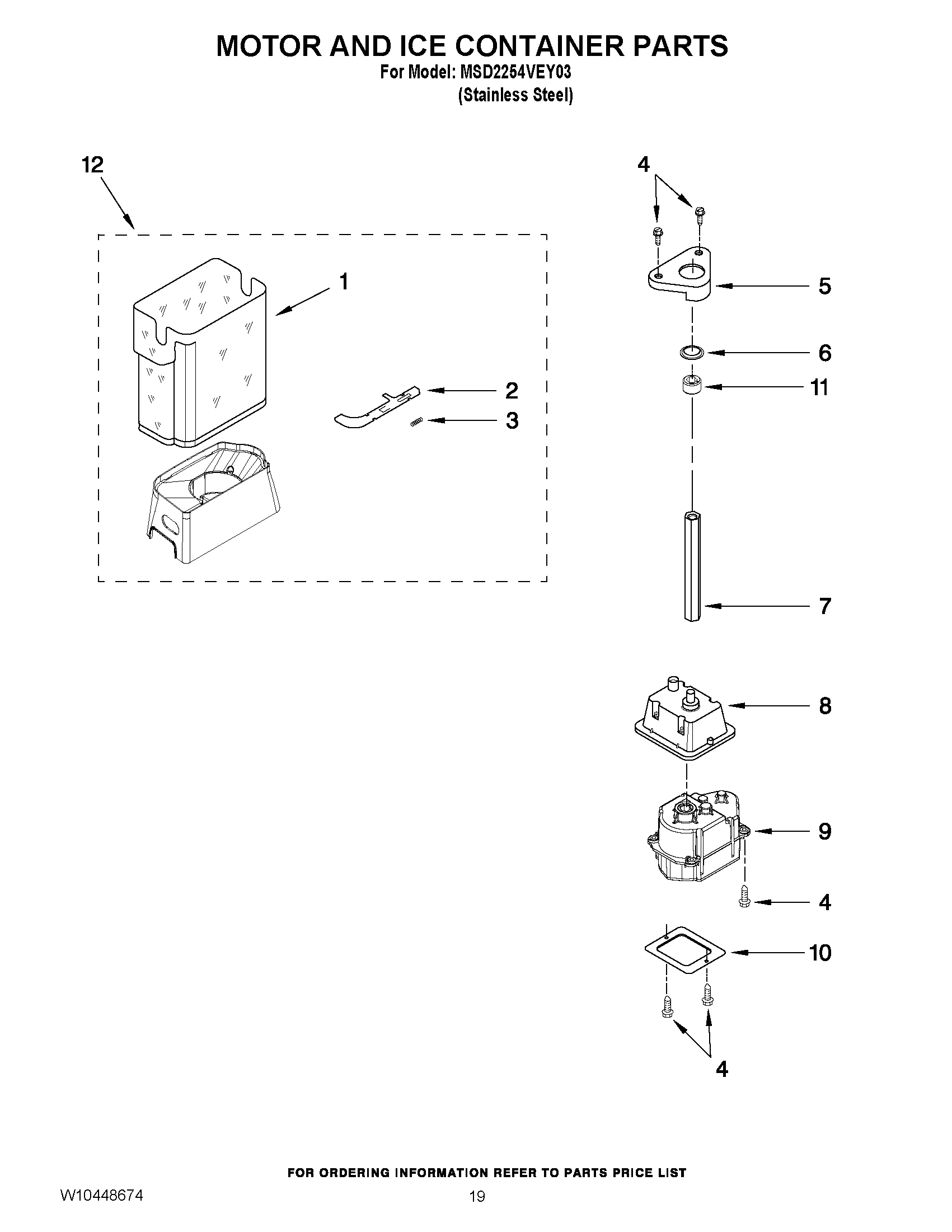 MOTOR AND ICE CONTAINER PARTS
For Model: MSD2254VEY03
(Stainless Steel)

12

1

2

3

4

5

6

11

7

8

9

4

10

4

FOR ORDERING INFORMATION REFER TO PARTS PRICE LIST

W10448674

19