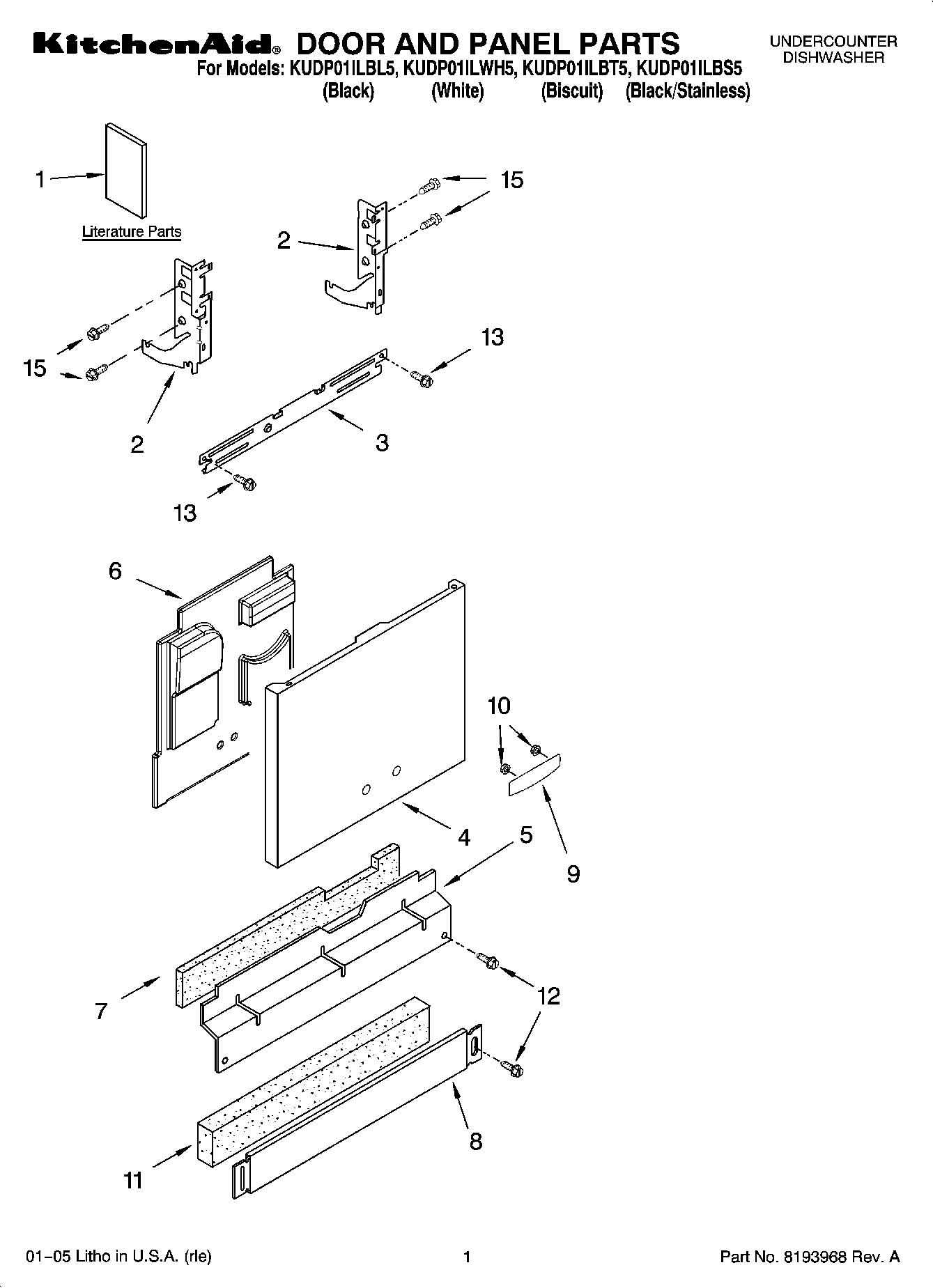 KitchenAid® DOOR AND PANEL PARTS

UNDERCOUNTER DISHWASHER

For Models: KUDP01ILBL5, KUDP01ILWH5, KUDP01ILBT5, KUDP01ILBS5
(Black) (White) (Biscuit) (Black/Stainless)

1

Literature Parts

15

2

15

2

13

3

13

6

10

4

5

9

7

12

8

11

01–05 Litho in U.S.A. (rle)

1

Part No. 8193968 Rev. A