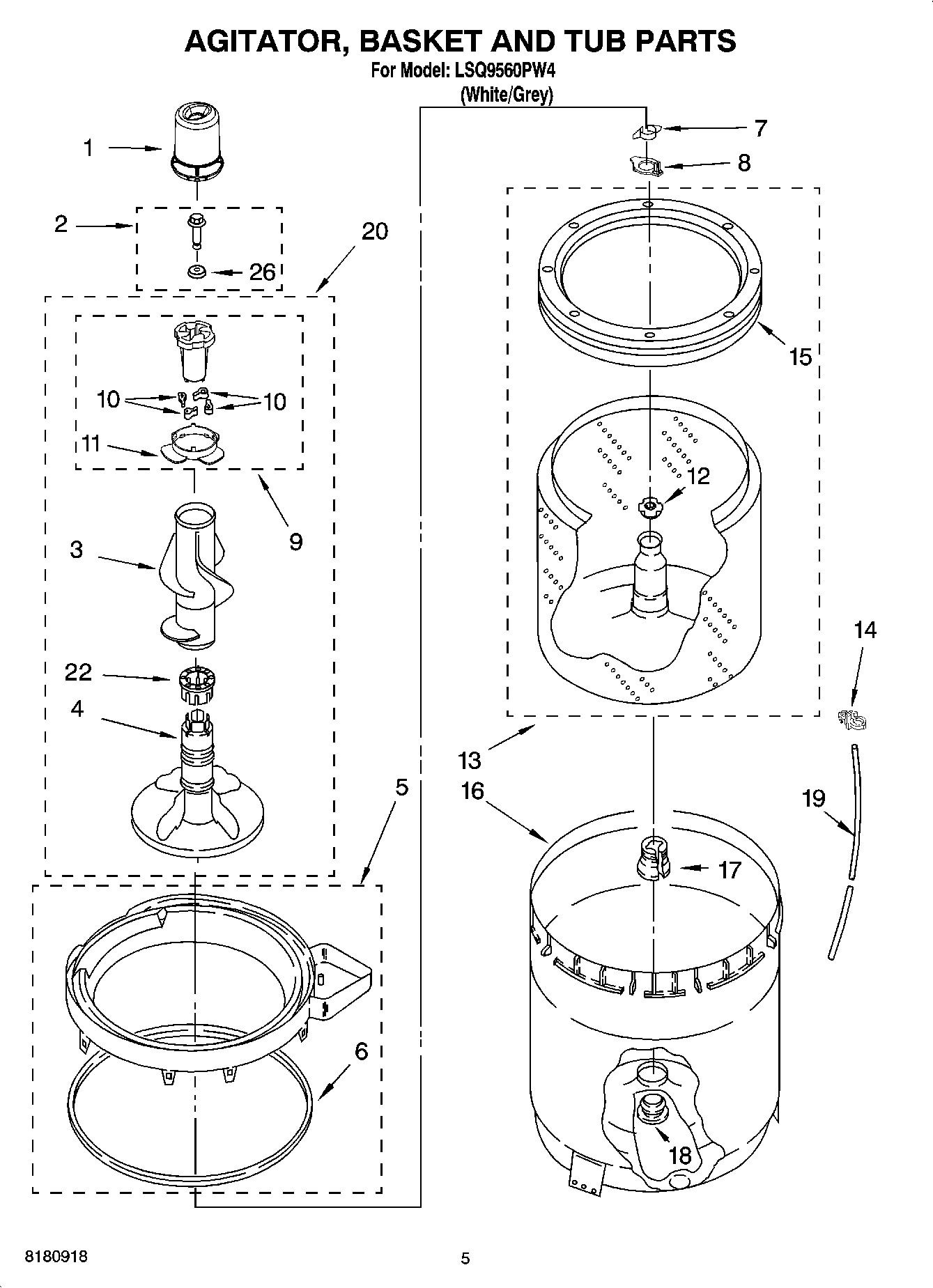 AGITATOR, BASKET AND TUB PARTS
For Model: LSQ9560PW4
(White/Grey)

1
2
26
20
10
10
11
9
3
22
4
5
6
7
8
15
12
14
13
16
19
17
18

8180918
5