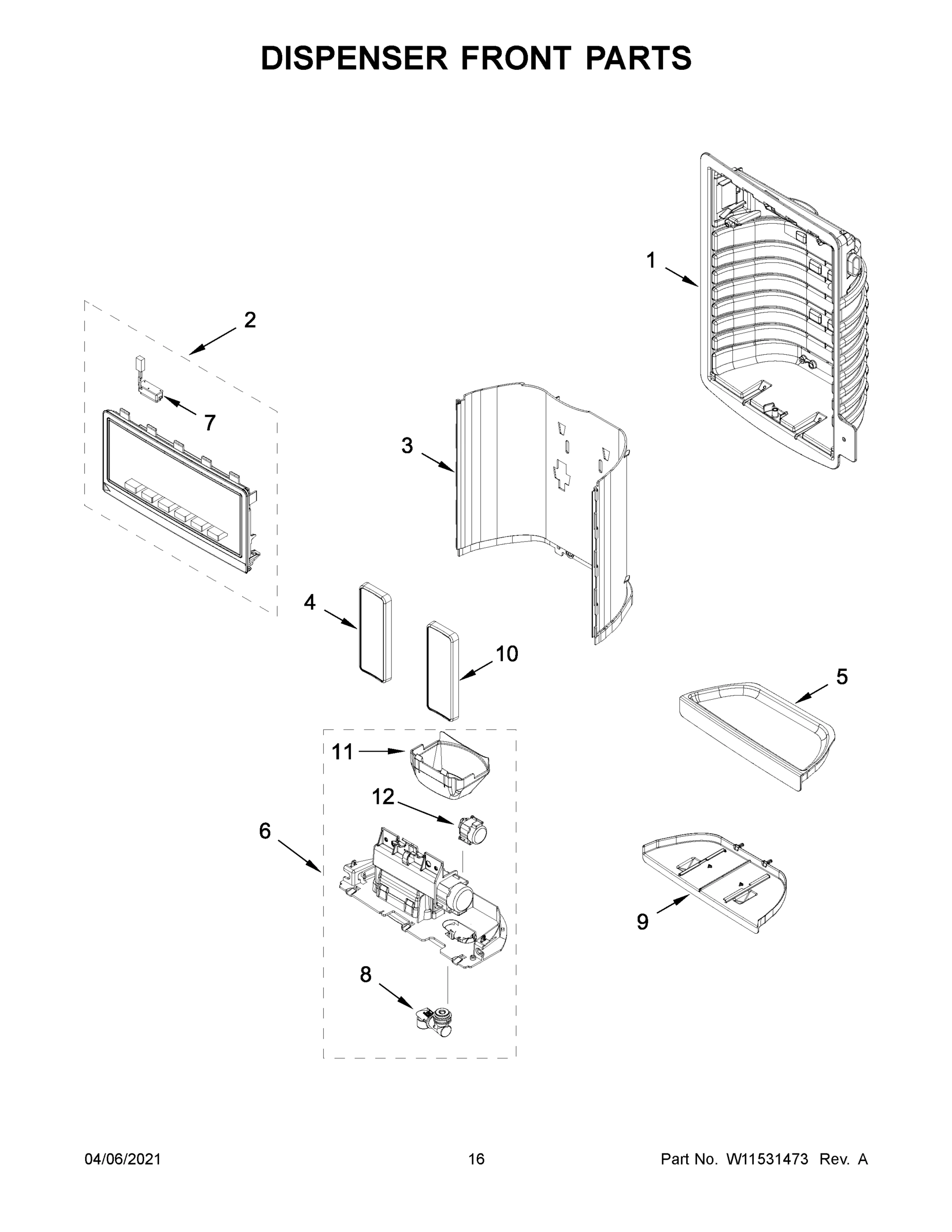 DISPENSER FRONT PARTS

1

2

7

3

4

10

5

11

12

6

9

8

04/06/2021

16

Part No. W11531473 Rev. A