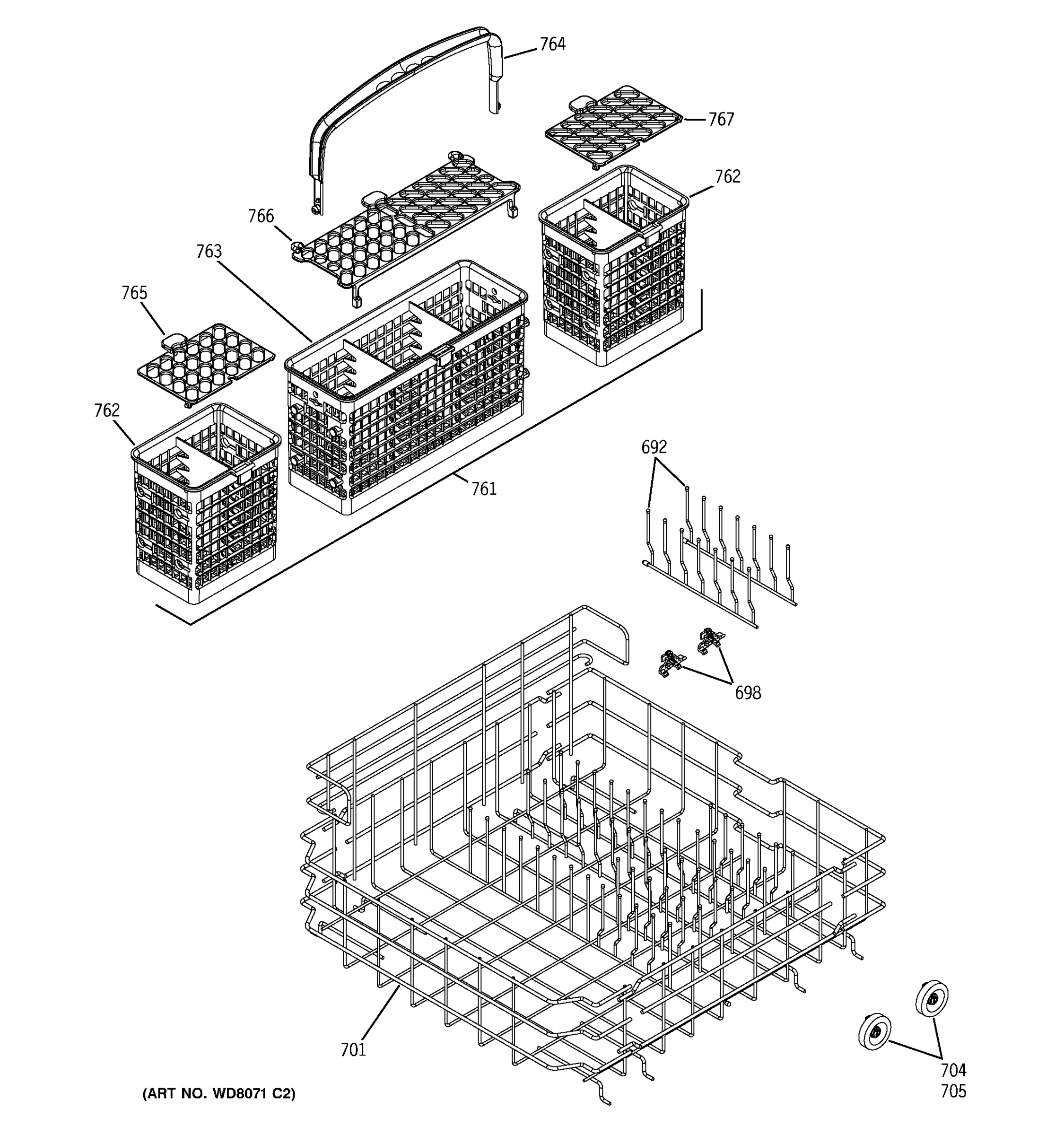 764

767

762

766

763

765

762

761

692

698

701

704
705

(ART NO. WD8071 C2)