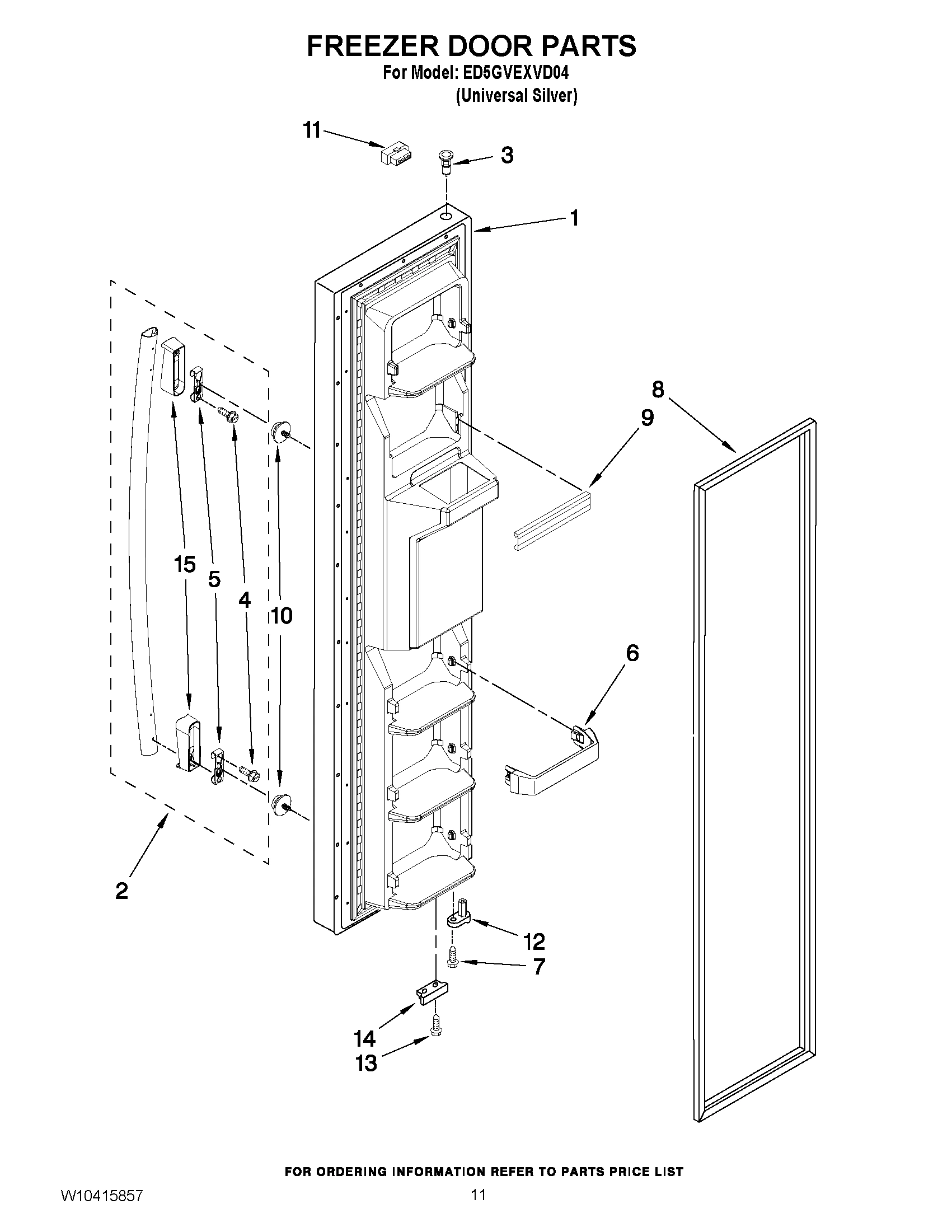 FREEZER DOOR PARTS
For Model: ED5GVEXVD04
(Universal Silver)

11
3
1
8
9
15
5
4
10
6
2
12
7
14
13

FOR ORDERING INFORMATION REFER TO PARTS PRICE LIST

W10415857
11