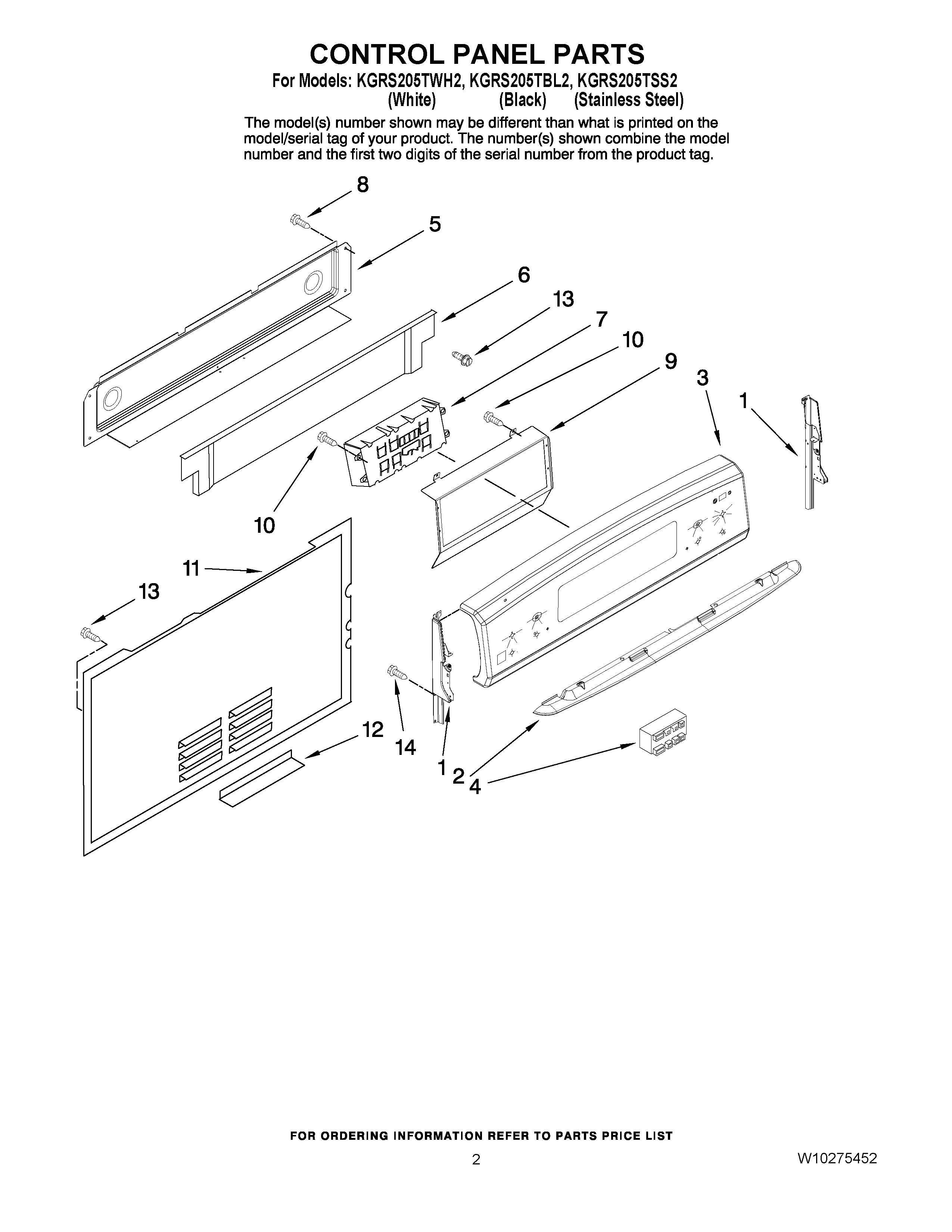 CONTROL PANEL PARTS

For Models: KGRS205TWH2, KGRS205TBL2, KGRS205TSS2
(White) (Black) (Stainless Steel)

The model(s) number shown may be different than what is printed on the model/serial tag of your product. The number(s) shown combine the model number and the first two digits of the serial number from the product tag.

8
5
6
13
7
10
9
3
1
10
11
13
12
14
1
2
4

FOR ORDERING INFORMATION REFER TO PARTS PRICE LIST

2

W10275452