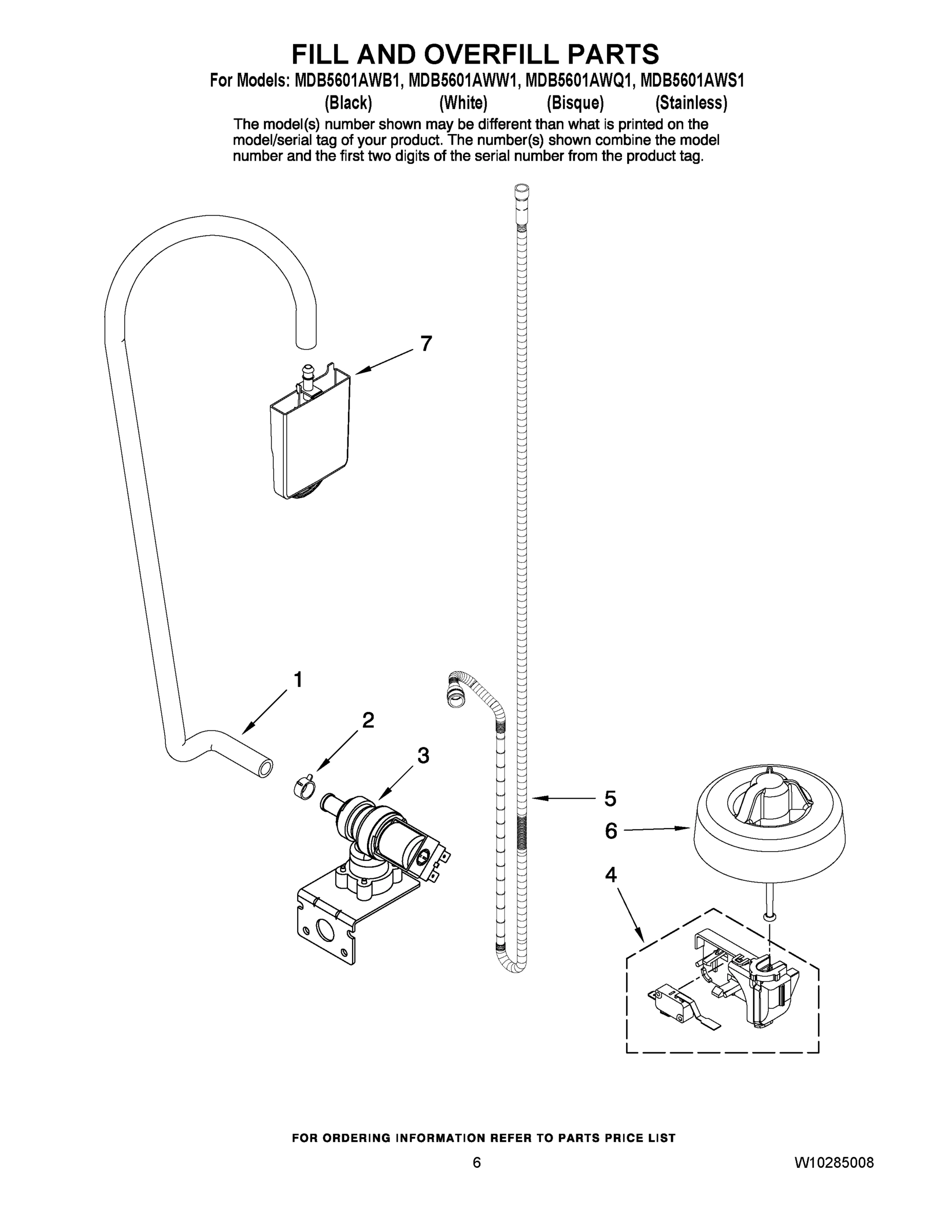 FILL AND OVERFILL PARTS

For Models: MDB5601AWB1, MDB5601AWW1, MDB5601AWQ1, MDB5601AWS1
(Black) (White) (Bisque) (Stainless)

The model(s) number shown may be different than what is printed on the model/serial tag of your product. The number(s) shown combine the model number and the first two digits of the serial number from the product tag.

7

1

2

3

5

6

4

FOR ORDERING INFORMATION REFER TO PARTS PRICE LIST

6

W10285008