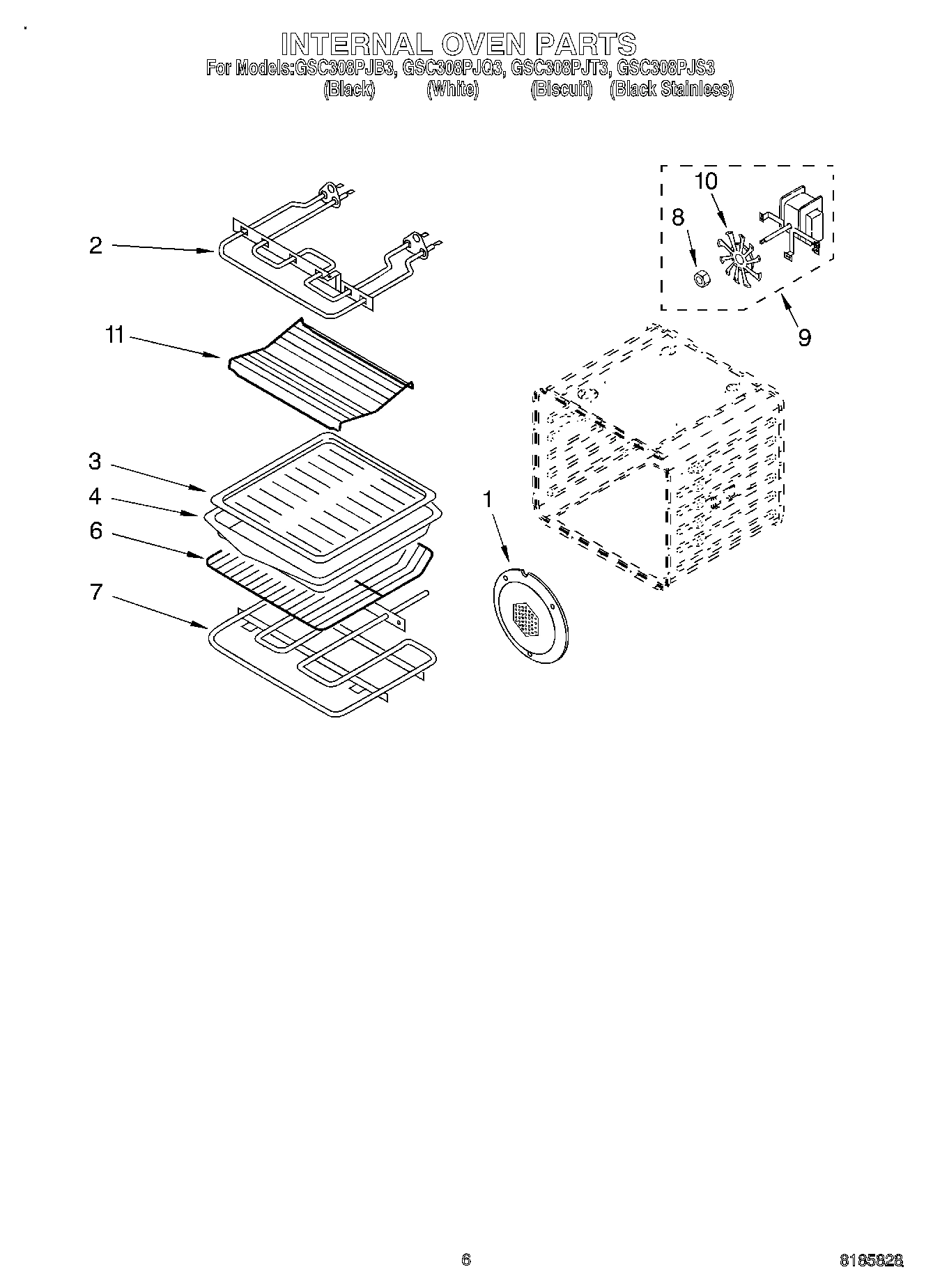 INTERNAL OVEN PARTS
For Models:GSC308PJB3, GSC308PJQ3, GSC308PJT3, GSC308PJS3
(Black) (White) (Biscuit) (Black Stainless)

2
11
3
4
6
7
1
10
8
9

6

8185828