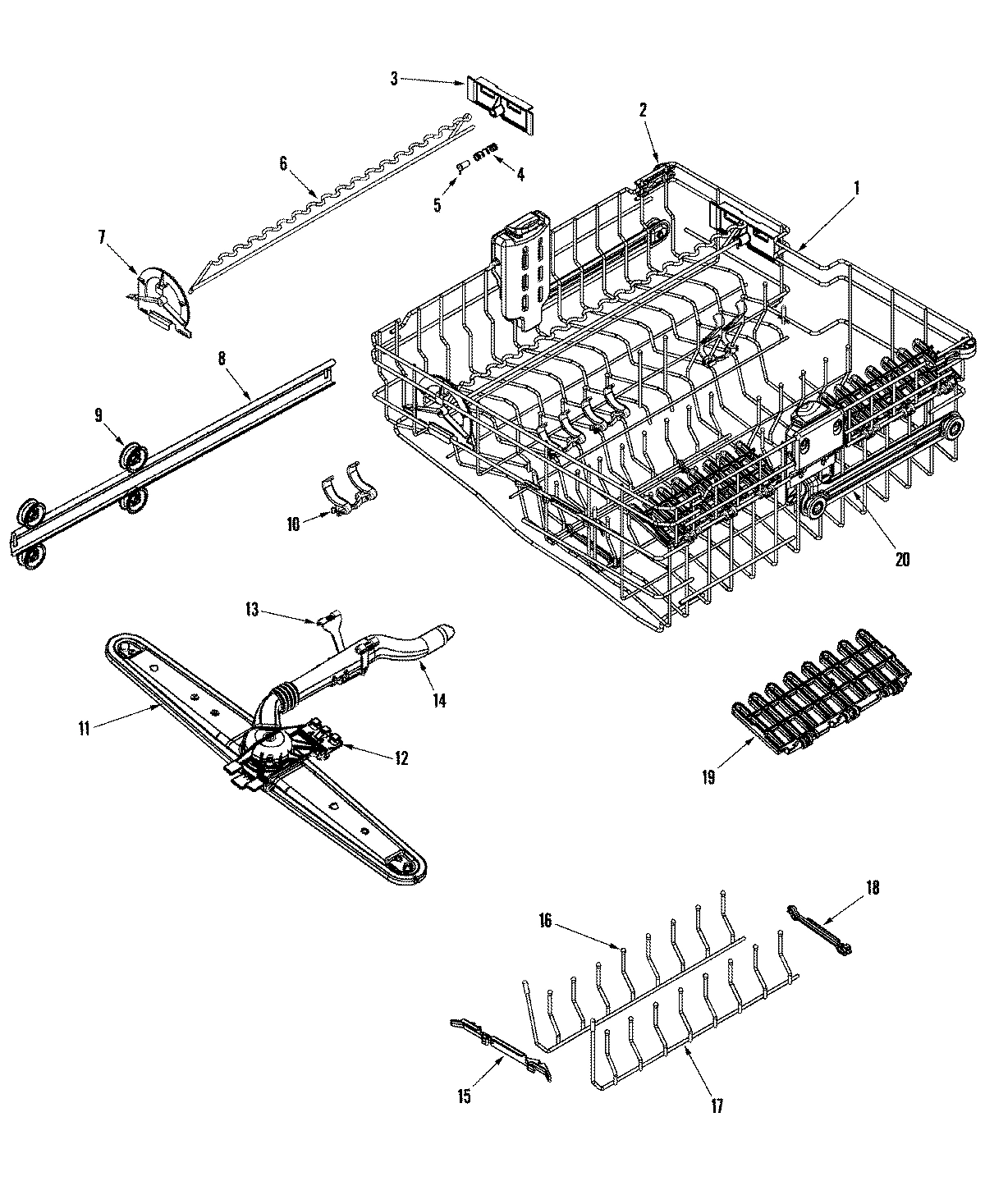 3
2
6
4
5
1
7
8
9
10
20
13
14
11
12
19
18
16
15
17