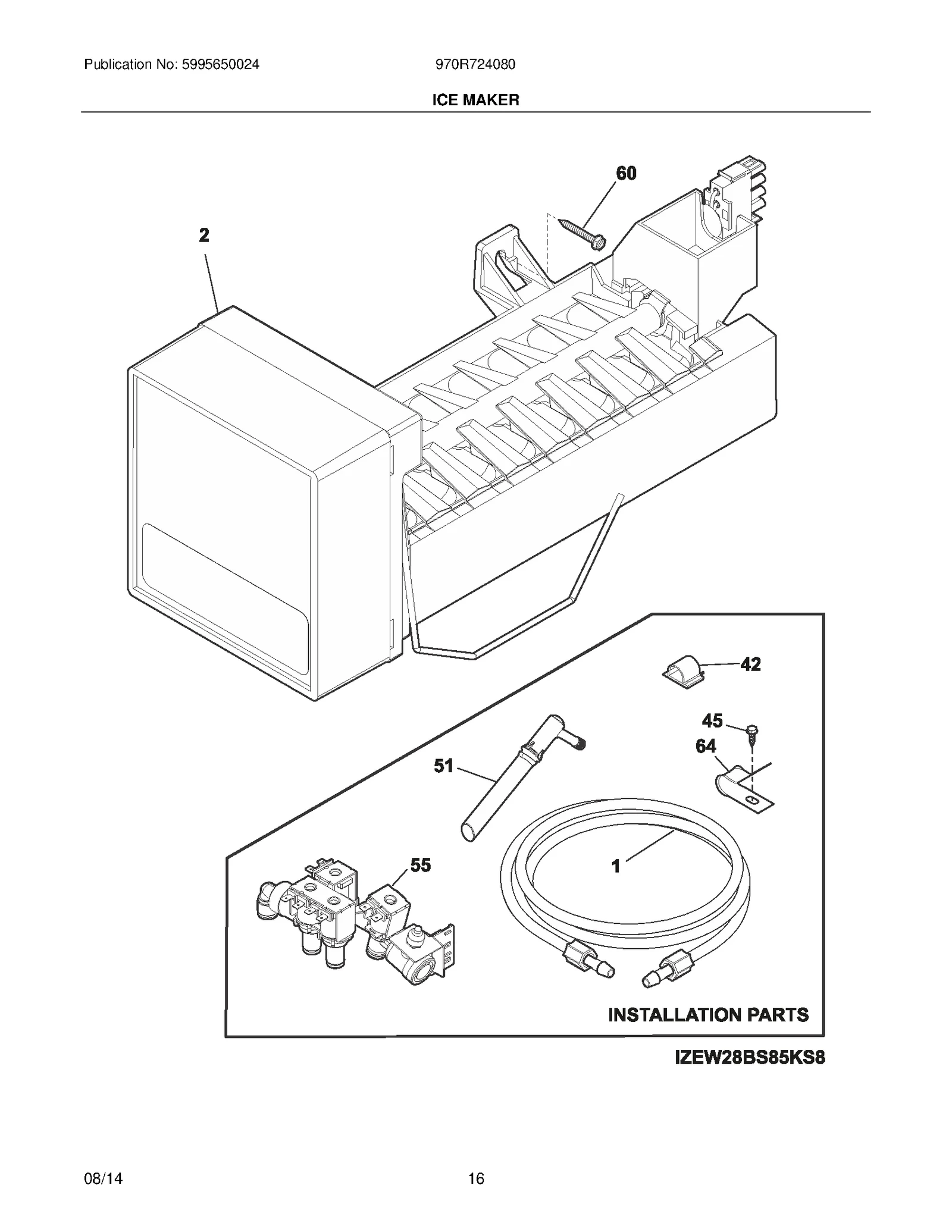 Publication No: 5995650024 970R724080

ICE MAKER

60

2

42

45

64

51

55

1

INSTALLATION PARTS

IZEW28BS85KS8

08/14 16