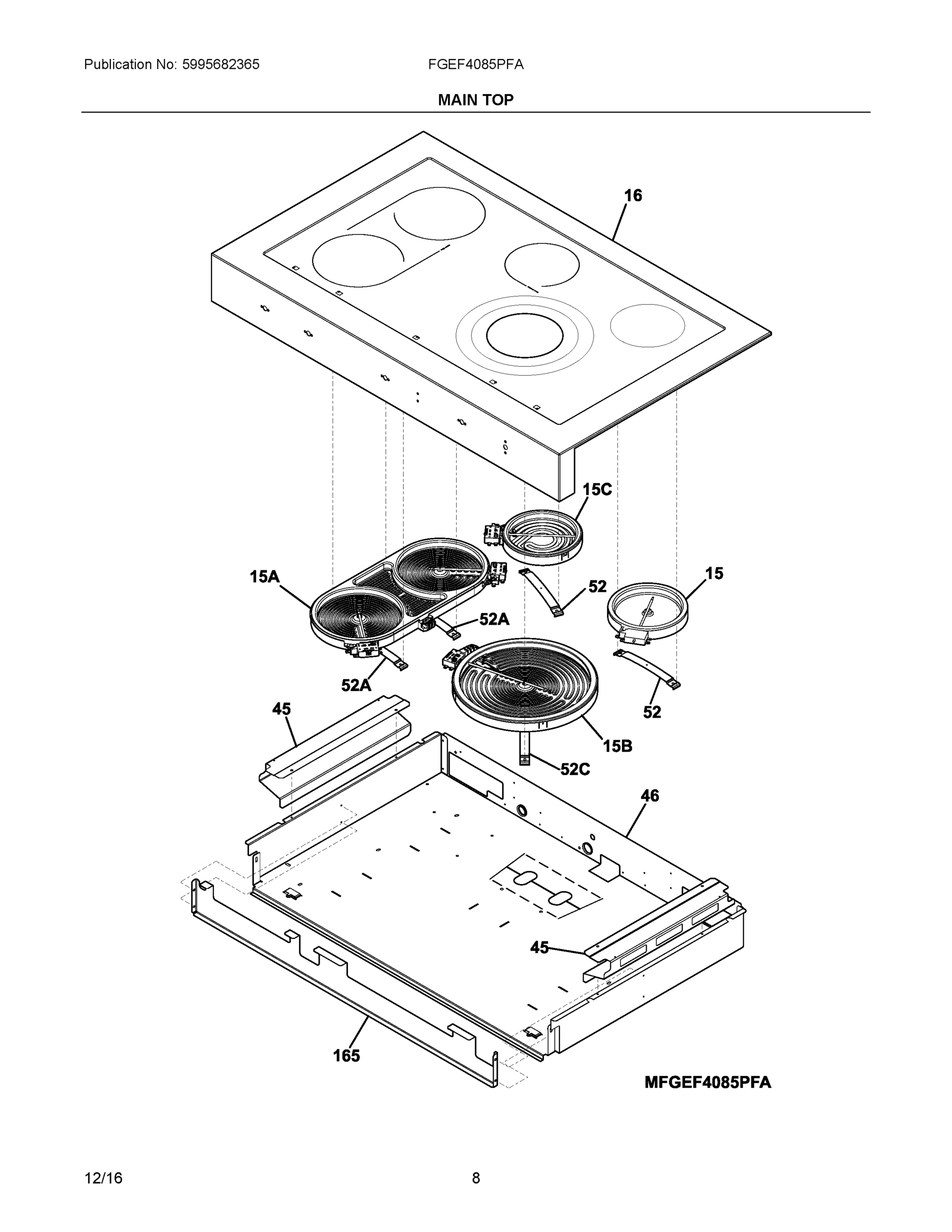 Publication No: 5995682365

FGEF4085PFA

MAIN TOP

16

15C

15A

52

15

52A

52A

52

45

15B

52C

46

45

165

MFGEF4085PFA

12/16

8