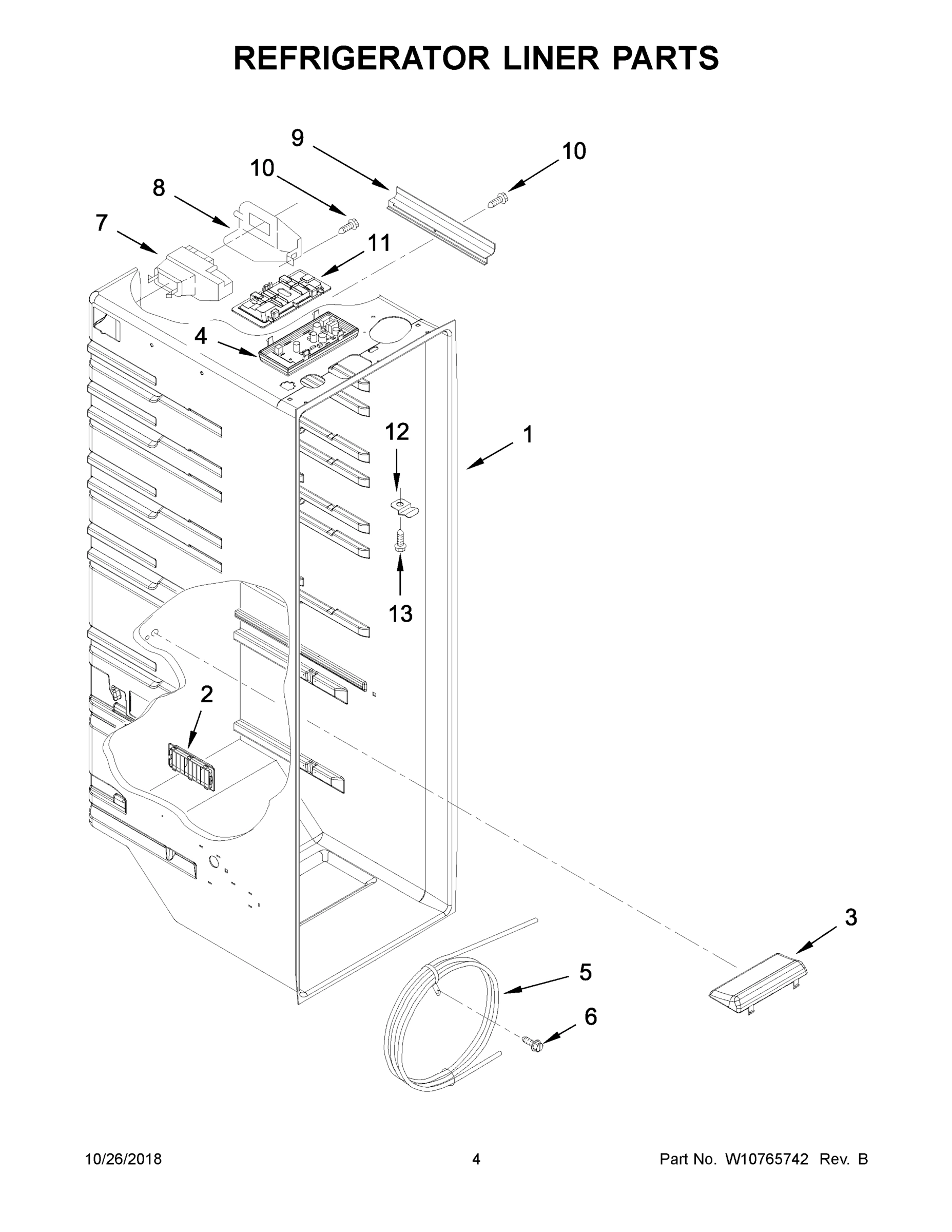 REFRIGERATOR LINER PARTS

9
10
10
8
7
11
4
12
1
13
2
3
5
6

10/26/2018
4
Part No. W10765742 Rev. B