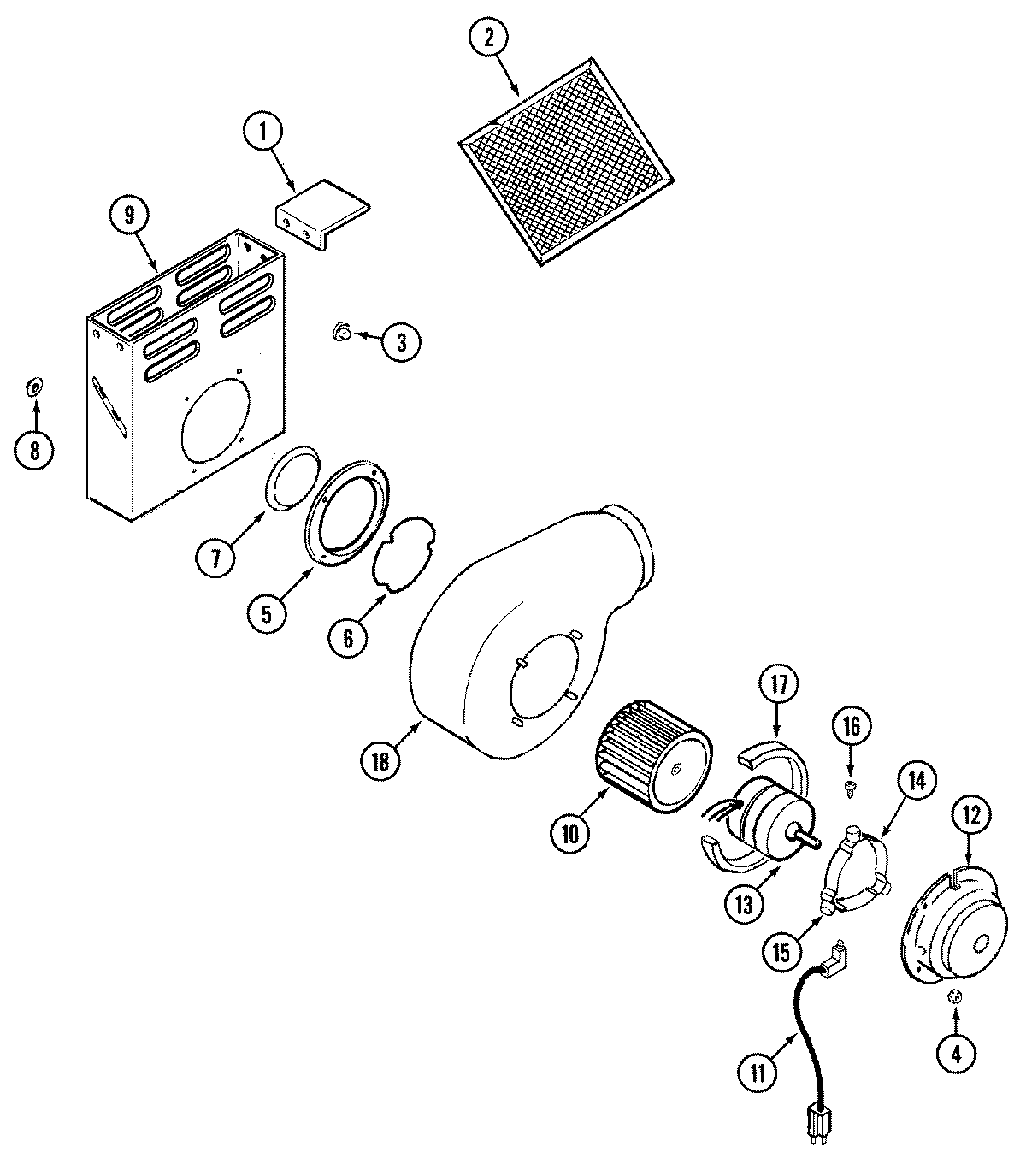 2
1
9
3
8
7
5
6
18
17
16
14
12
10
13
15
11
4