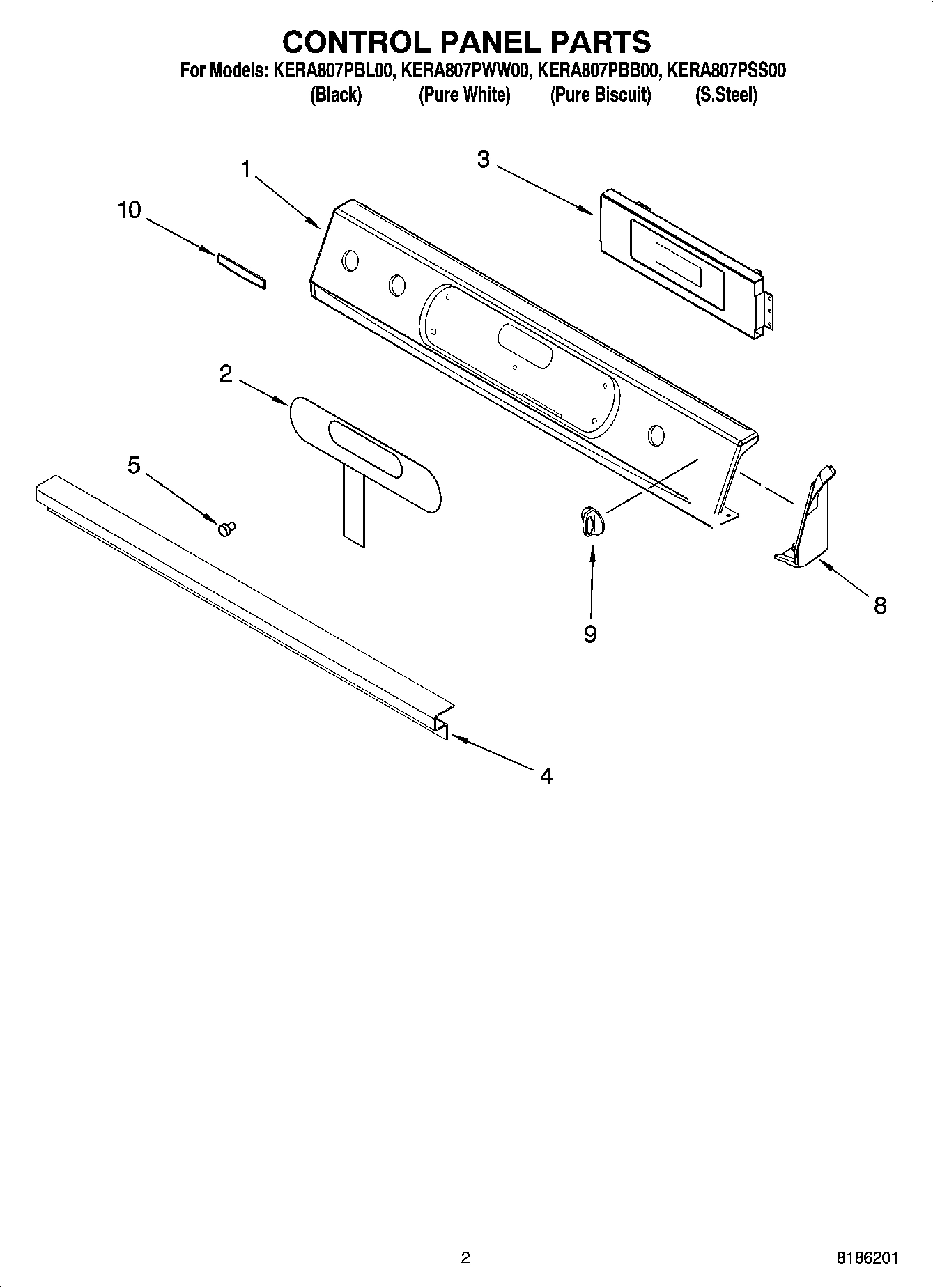 CONTROL PANEL PARTS

For Models: KERA807PBL00, KERA807PWW00, KERA807PBB00, KERA807PSS00
(Black) (Pure White) (Pure Biscuit) (S.Steel)

1
3
10
2
5
9
8
4

2

8186201