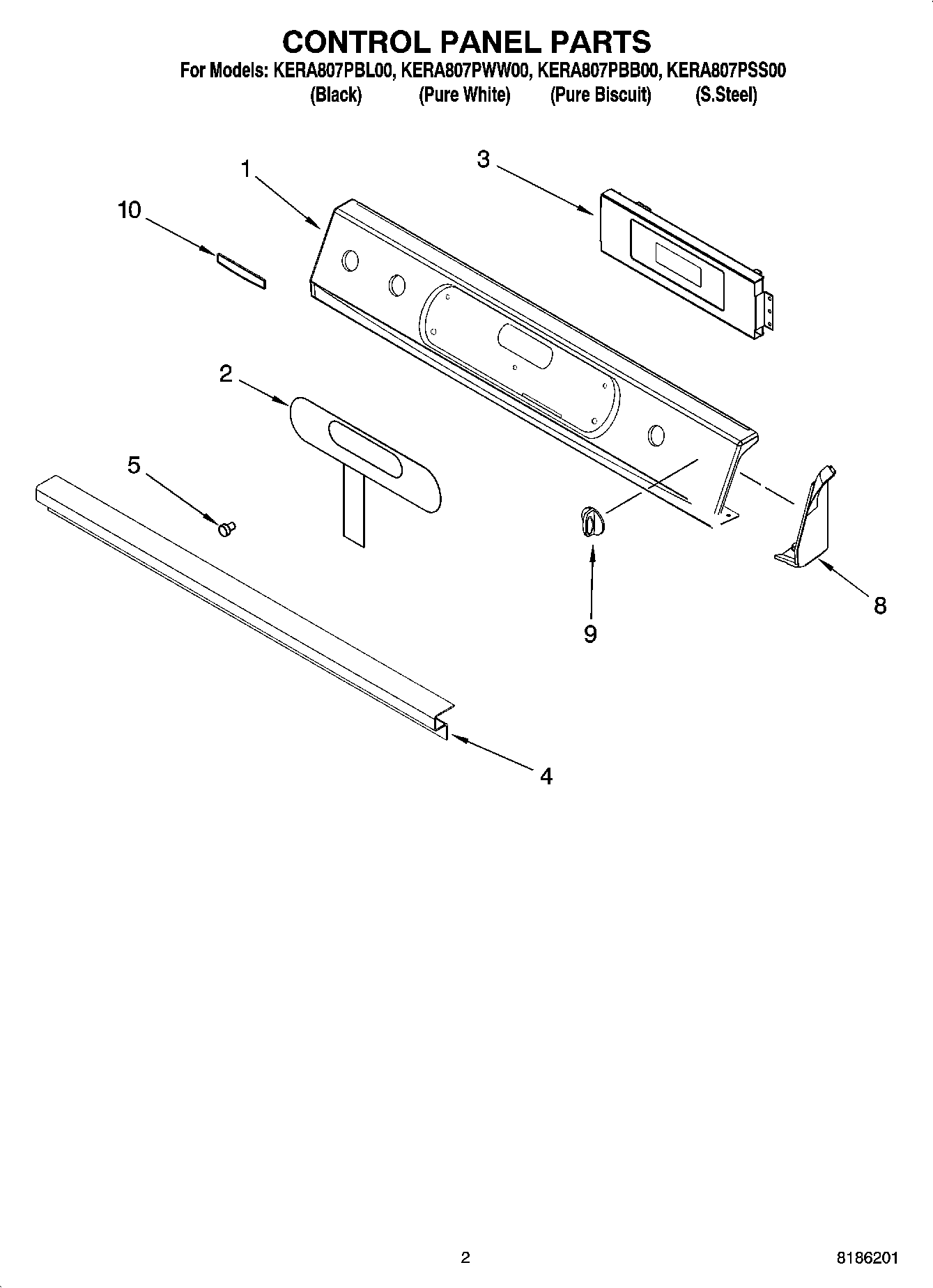 CONTROL PANEL PARTS

For Models: KERA807PBL00, KERA807PWW00, KERA807PBB00, KERA807PSS00
(Black) (Pure White) (Pure Biscuit) (S.Steel)

1
3
10
2
5
9
8
4

2

8186201