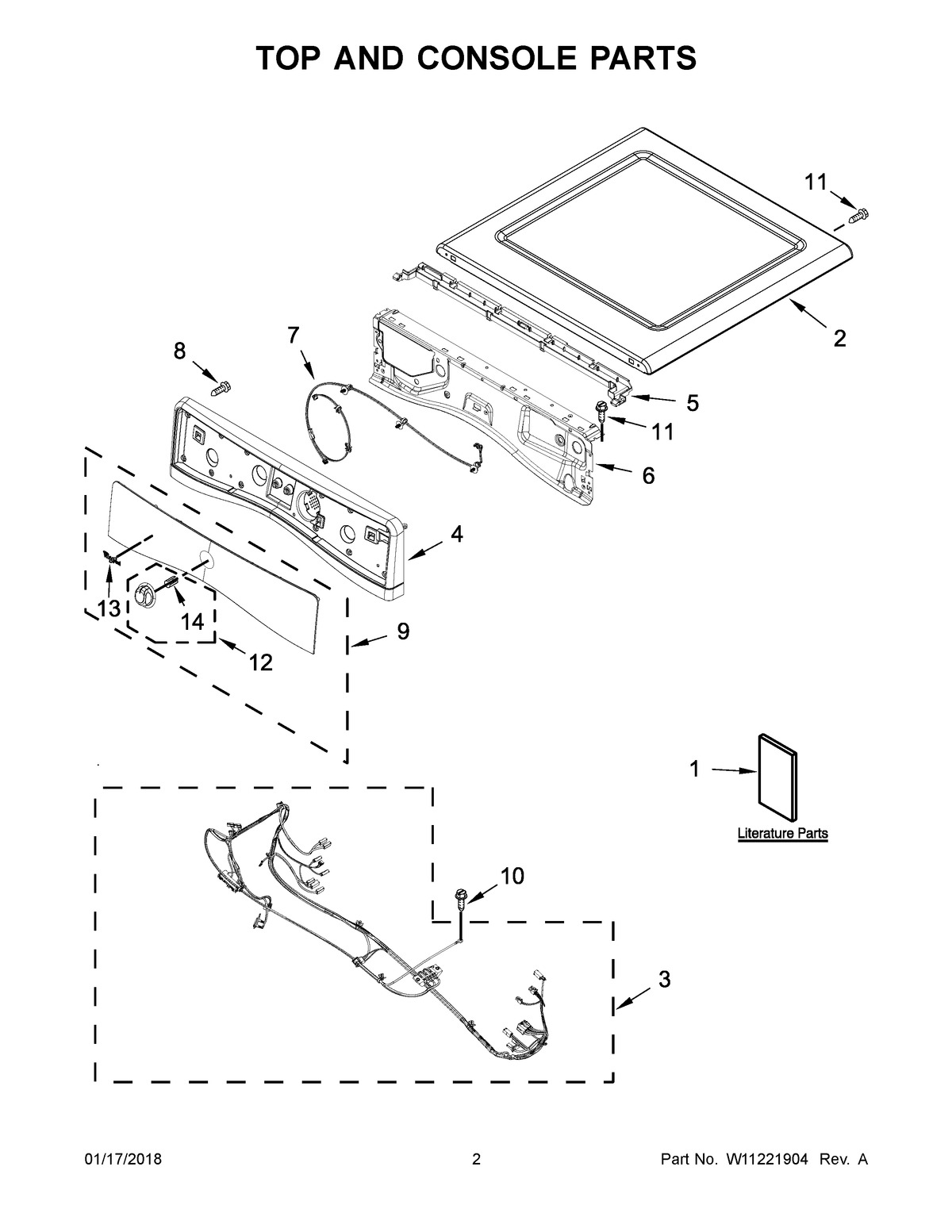 TOP AND CONSOLE PARTS

11

2

8

7

5

11

6

4

13

14

9

12

1

Literature Parts

10

3

01/17/2018

2

Part No. W11221904 Rev. A