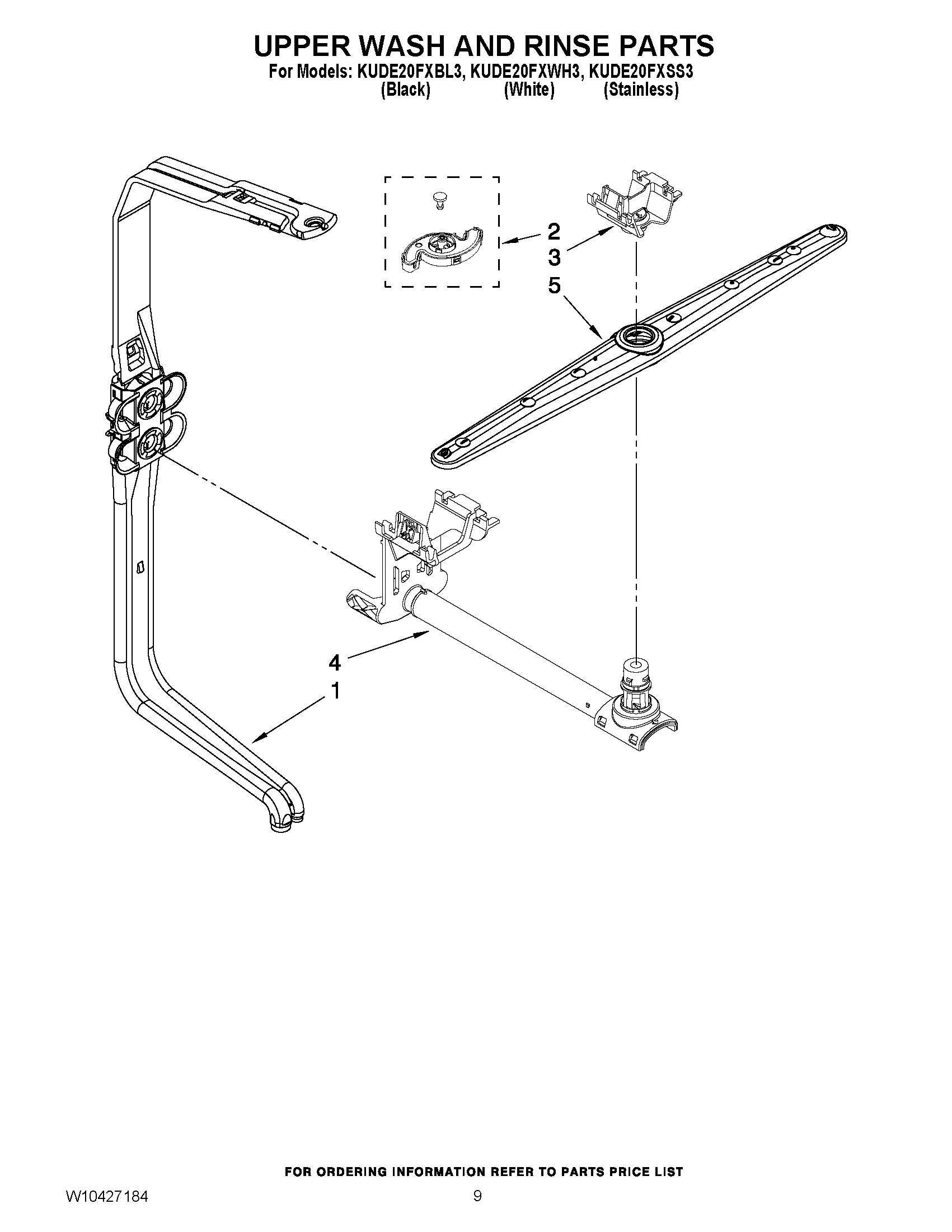 UPPER WASH AND RINSE PARTS

For Models: KUDE20FXBL3, KUDE20FXWH3, KUDE20FXSS3
(Black) (White) (Stainless)

2
3
5

4
1

FOR ORDERING INFORMATION REFER TO PARTS PRICE LIST

W10427184

9