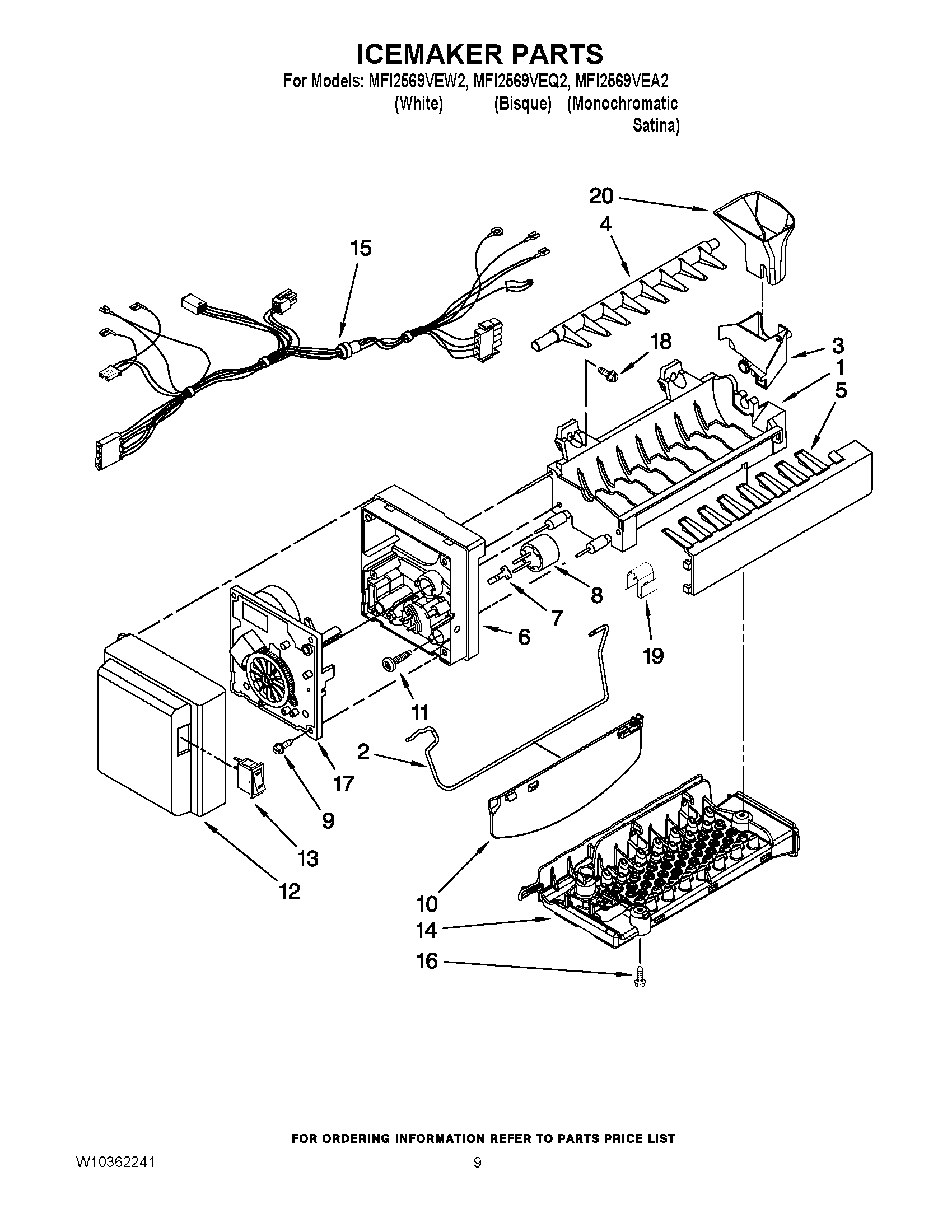 ICEMAKER PARTS

For Models: MFI2569VEW2, MFI2569VEQ2, MFI2569VEA2
(White) (Bisque) (Monochromatic Satina)

20
4
15
18
3
1
5
8
7
6
19
11
2
17
9
13
12
10
14
16

FOR ORDERING INFORMATION REFER TO PARTS PRICE LIST

W10362241

9