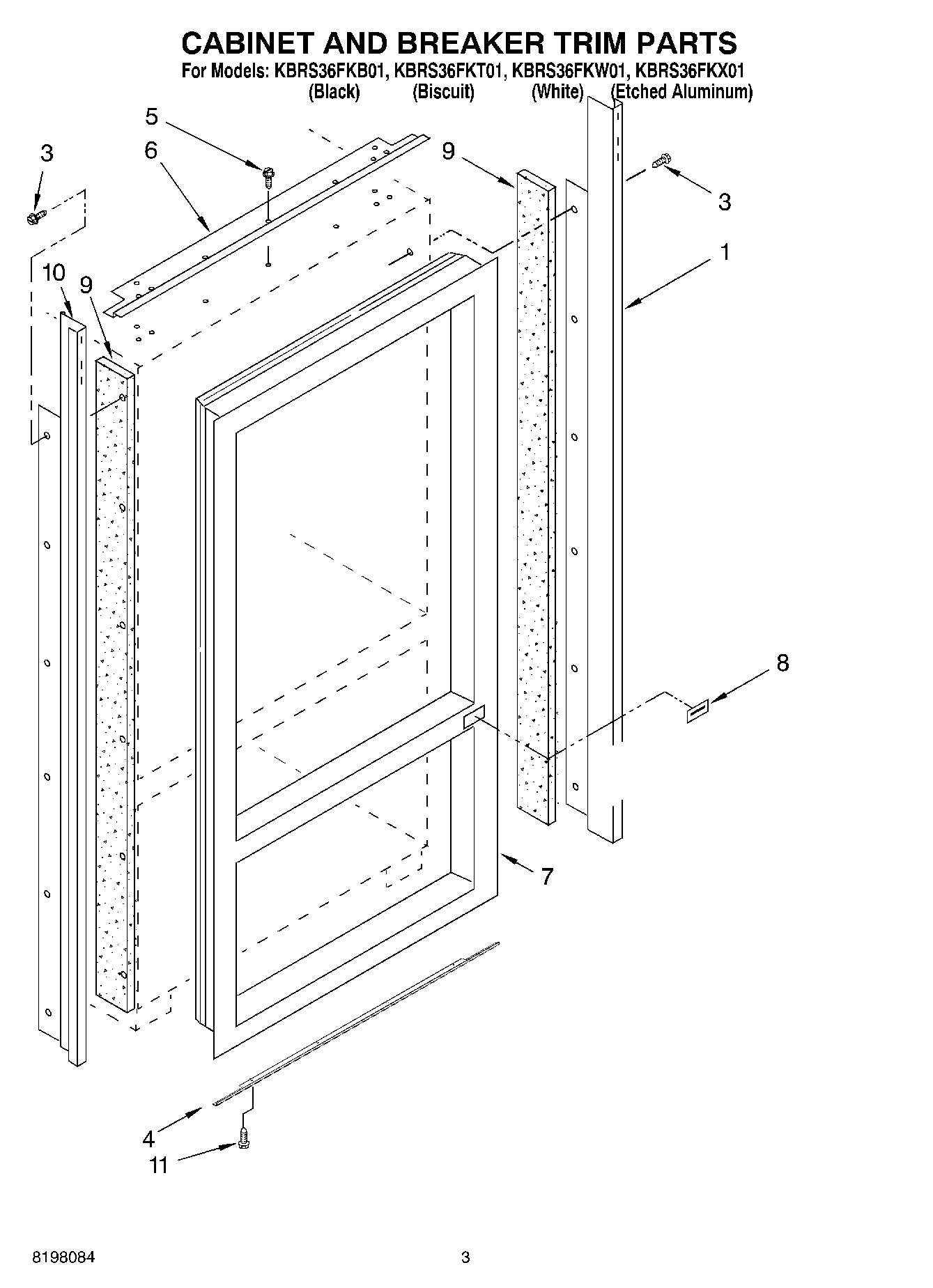 CABINET AND BREAKER TRIM PARTS

For Models: KBRS36FKB01, KBRS36FKT01, KBRS36FKW01, KBRS36FKX01
(Black) (Biscuit) (White) (Etched Aluminum)

5
3
6
9
3
1
10
9
8
7
4
11

8198084

3