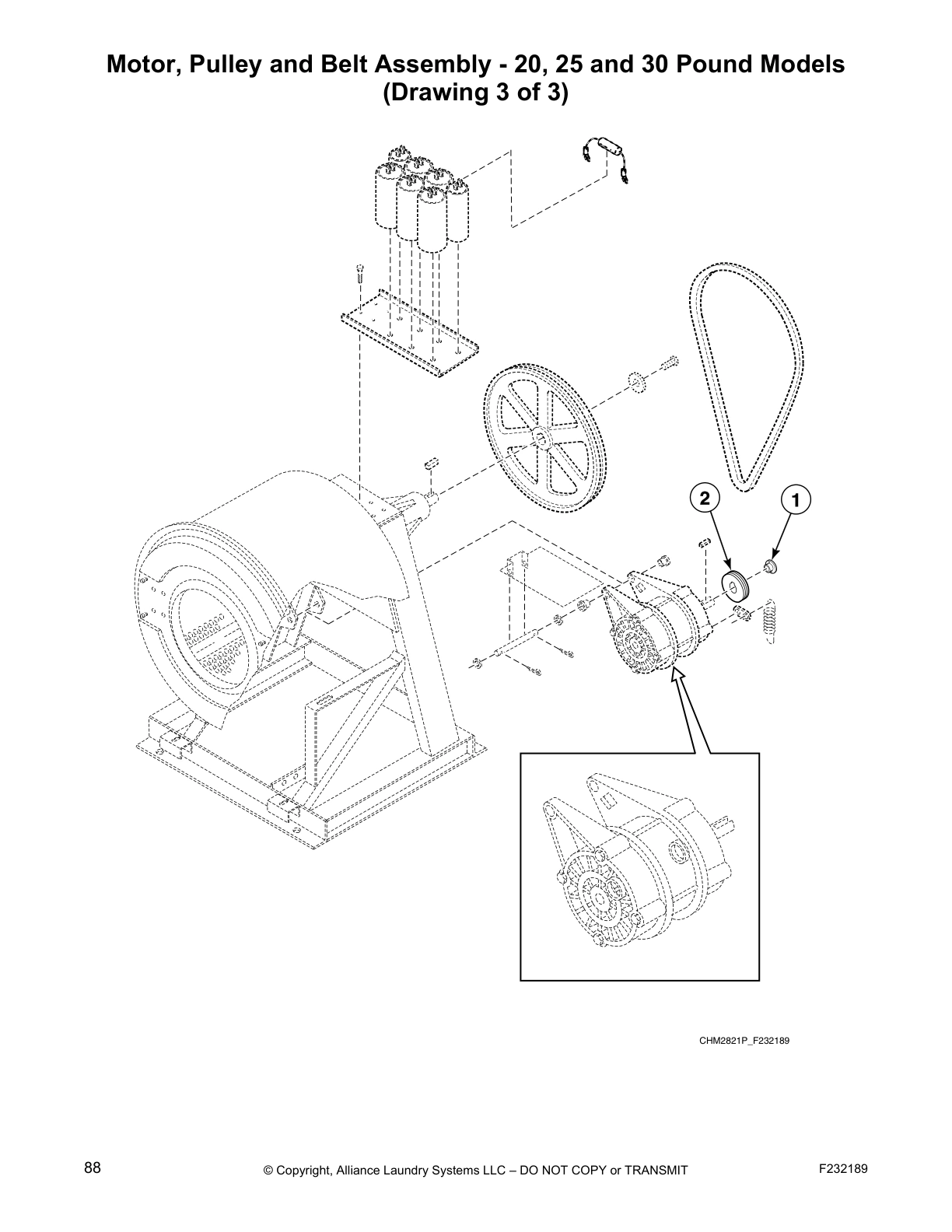 Motor, Pulley and Belt Assembly - 20, 25 and 30 Pound Models
(Drawing 3 of 3)

2

1

CHM2821P_F232189

88

© Copyright, Alliance Laundry Systems LLC – DO NOT COPY or TRANSMIT

F232189