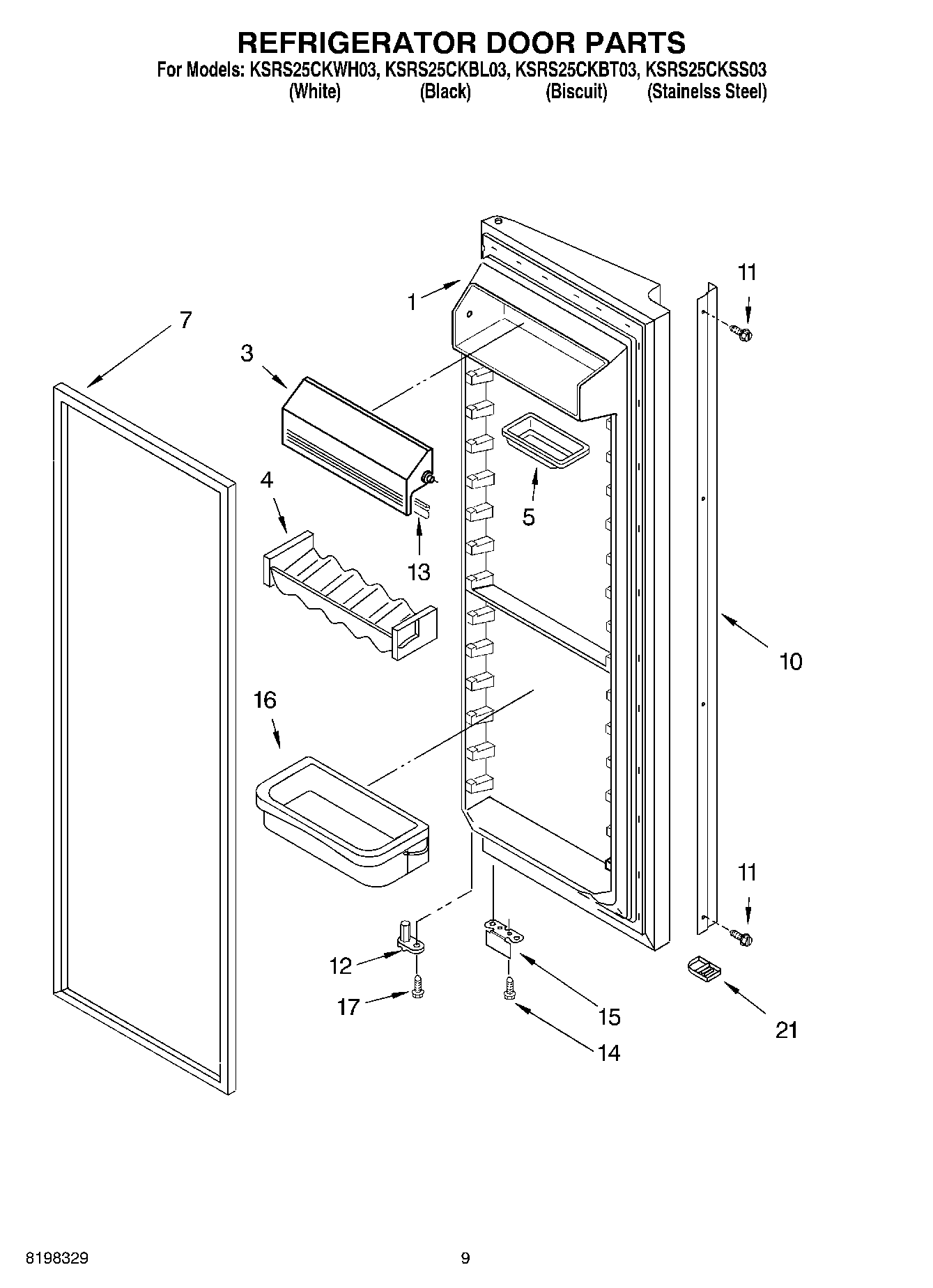 REFRIGERATOR DOOR PARTS
For Models: KSRS25CKWH03, KSRS25CKBL03, KSRS25CKBT03, KSRS25CKSS03
(White) (Black) (Biscuit) (Stainelss Steel)

1
11
7
3
4
5
13
10
16
11
12
17
15
14
21

8198329
9