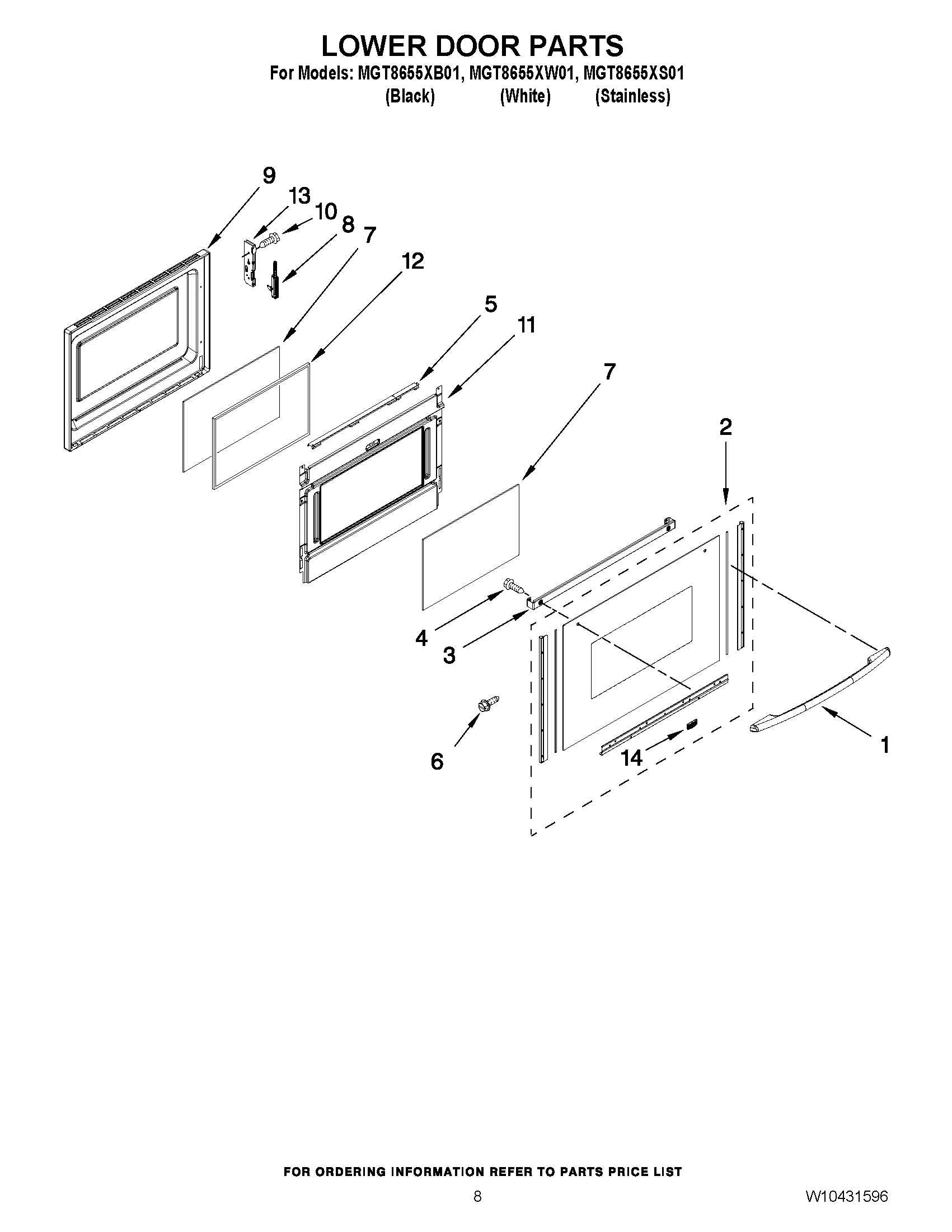 LOWER DOOR PARTS

For Models: MGT8655XB01, MGT8655XW01, MGT8655XS01
(Black) (White) (Stainless)

9
13
10
8
7
12
5
11
7
2
4
3
6
14
1

FOR ORDERING INFORMATION REFER TO PARTS PRICE LIST

8

W10431596