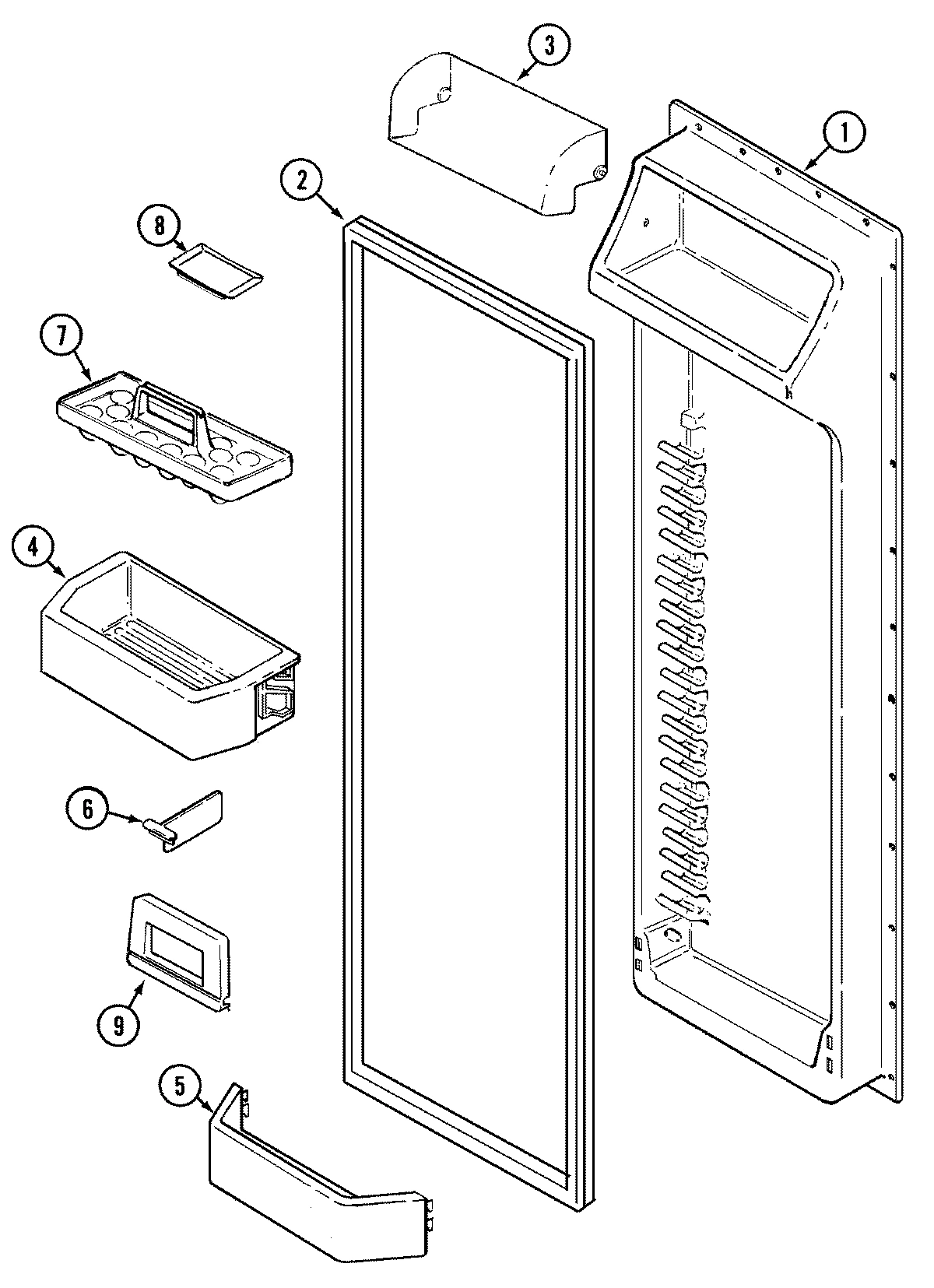 3
1
2
8
7
4
6
9
5