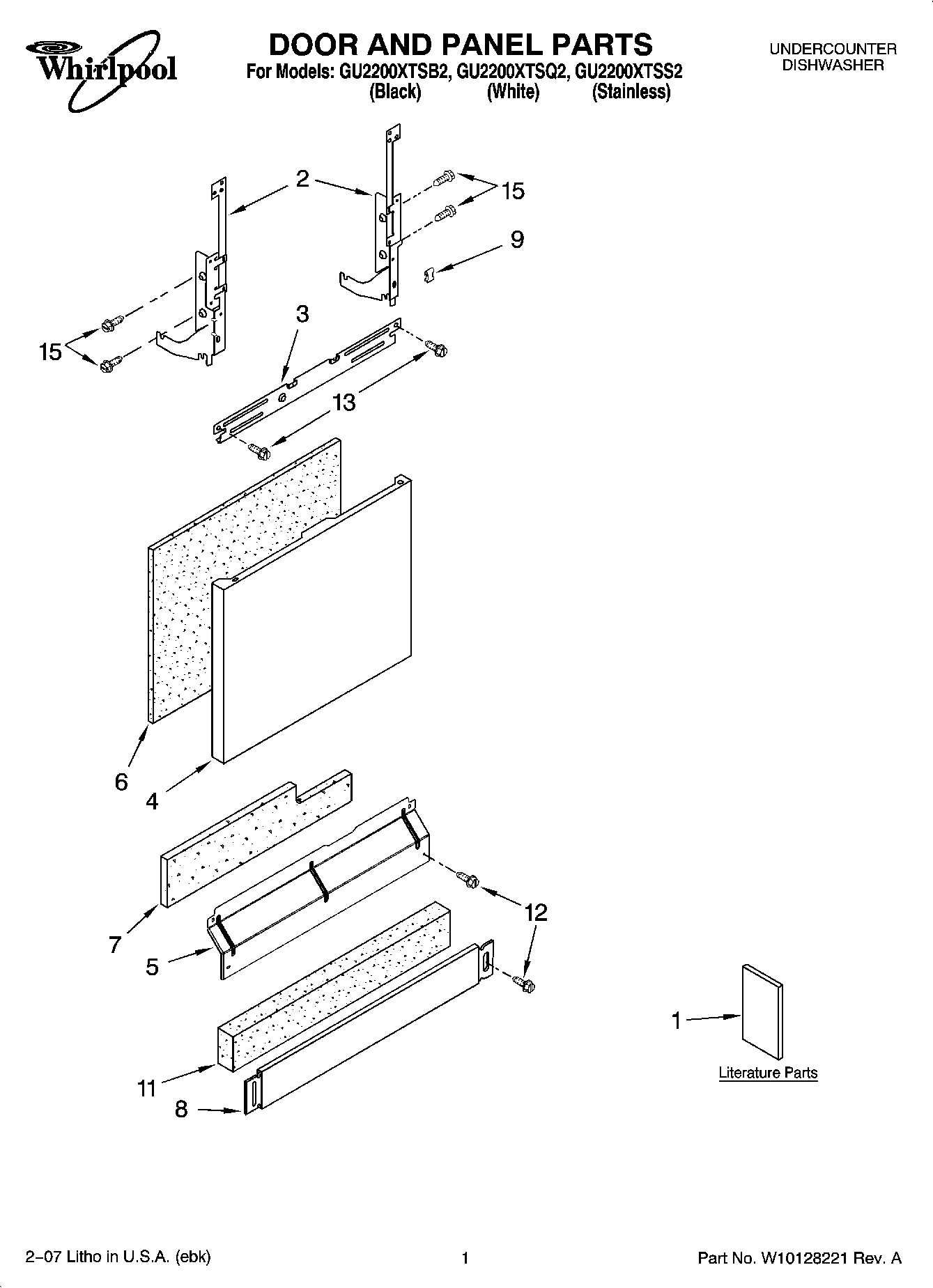 Whirlpool

DOOR AND PANEL PARTS
For Models: GU2200XTSB2, GU2200XTSQ2, GU2200XTSS2
(Black) (White) (Stainless)

UNDERCOUNTER
DISHWASHER

2
15
9
15
3
13
6
4
7
5
12
11
8
1
Literature Parts

2–07 Litho in U.S.A. (ebk)

1

Part No. W10128221 Rev. A