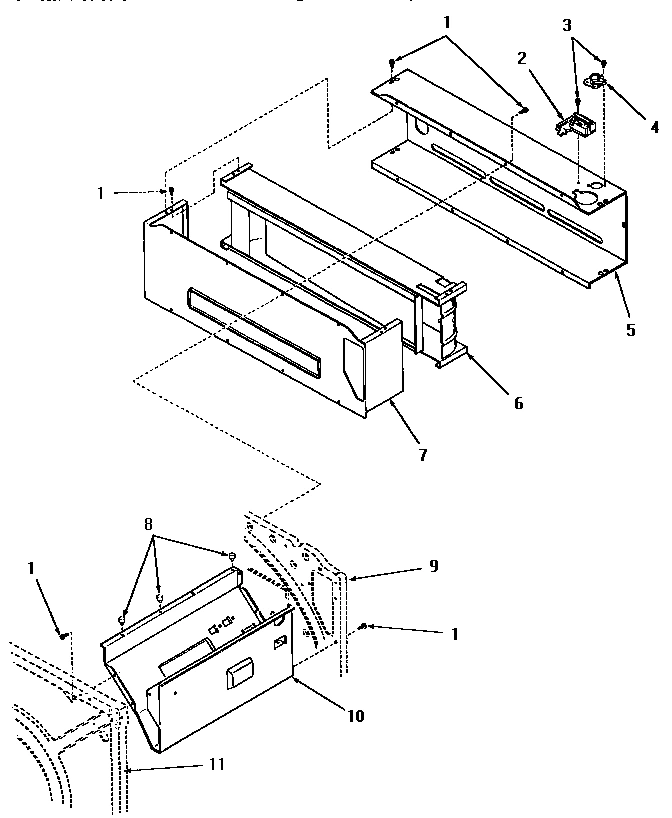 1
3
2
4
1
5
6
7
8
9
1
1
10
11