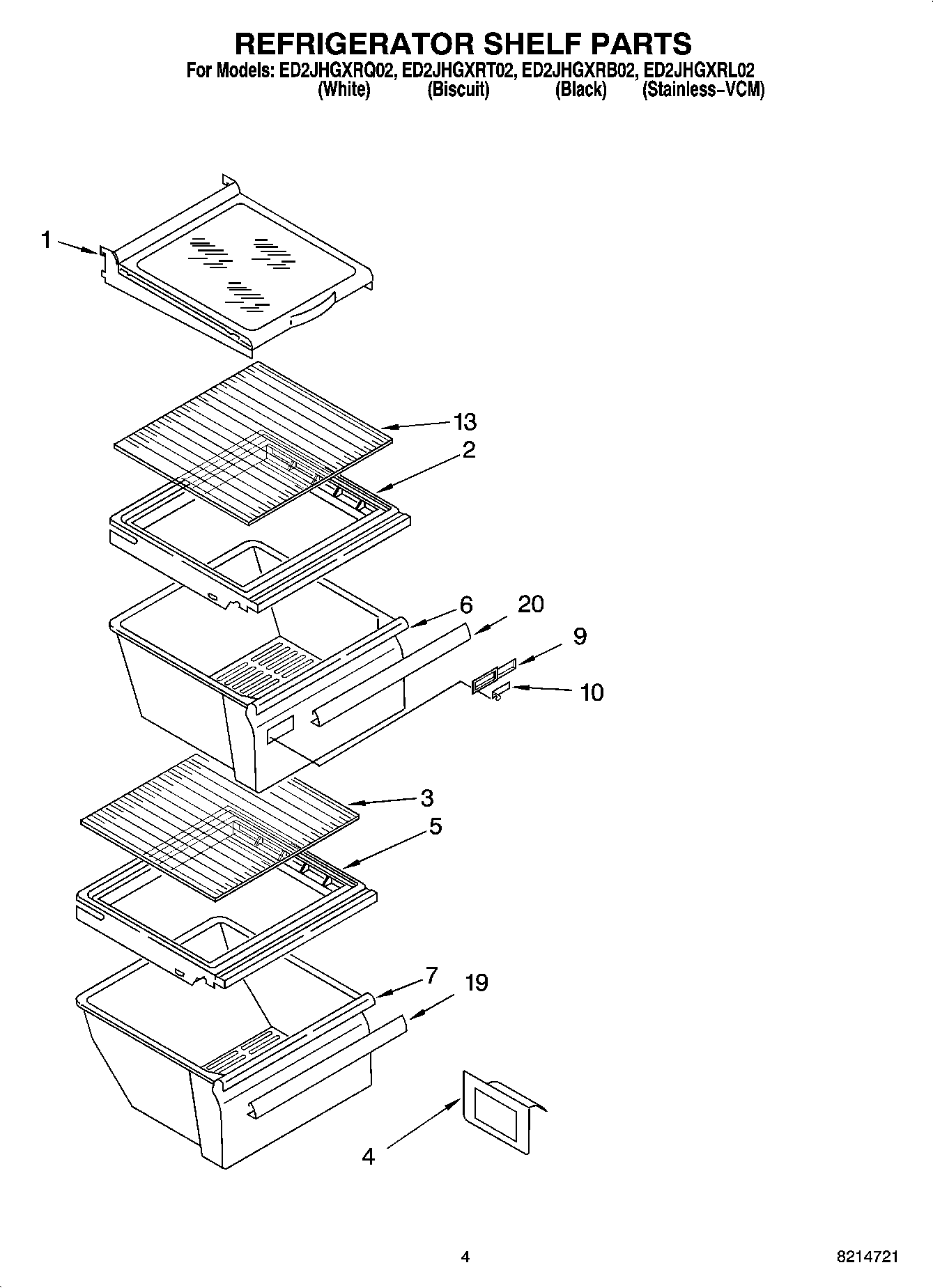 REFRIGERATOR SHELF PARTS

For Models: ED2JHGXRQ02, ED2JHGXRT02, ED2JHGXRB02, ED2JHGXRL02
(White) (Biscuit) (Black) (Stainless–VCM)

1

13

2

6

20

9

10

3

5

7

19

4

4

8214721