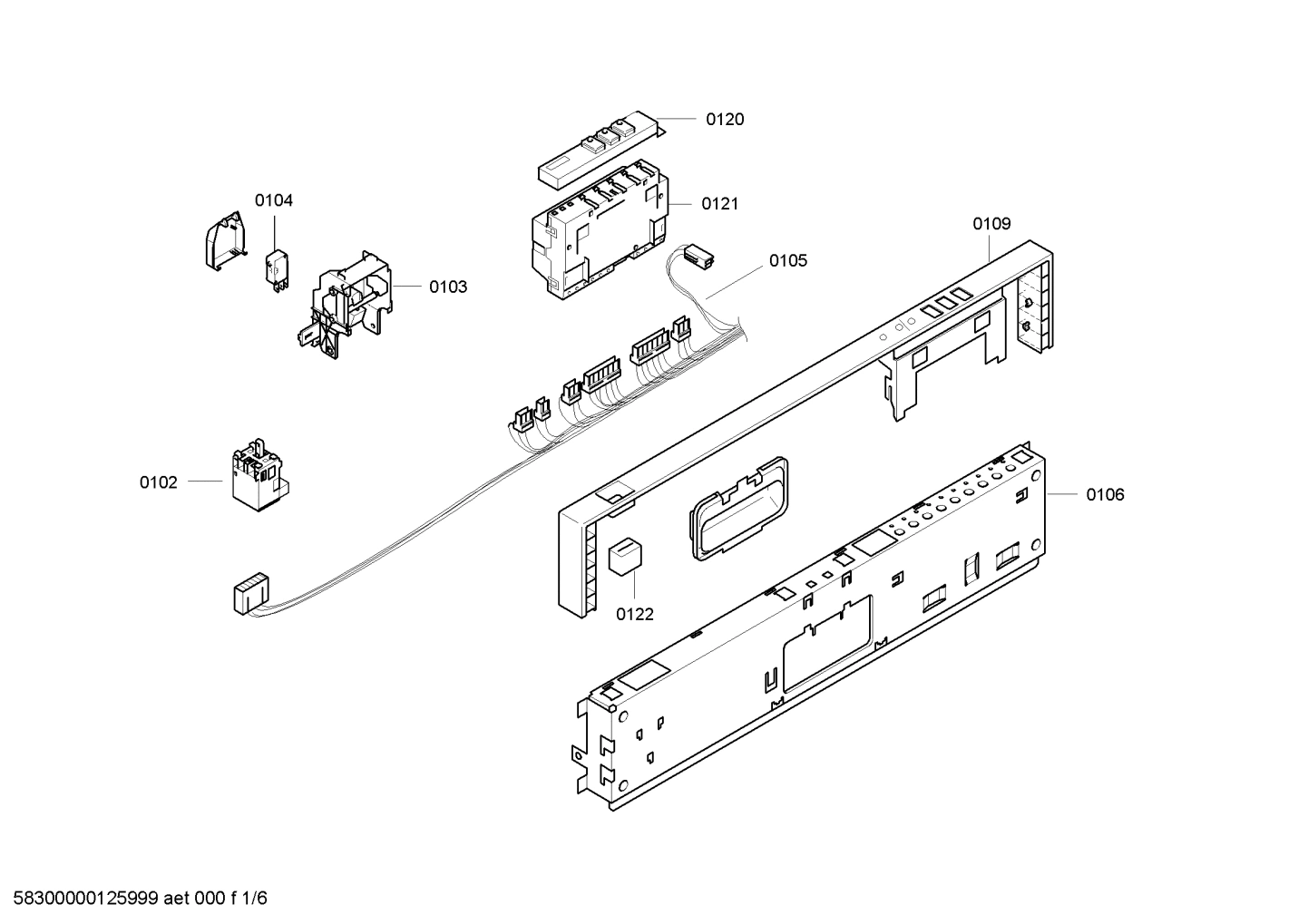 0120

0104

0121

0109

0105

0103

0102

0106

0122

58300000125999 aet 000 f 1/6