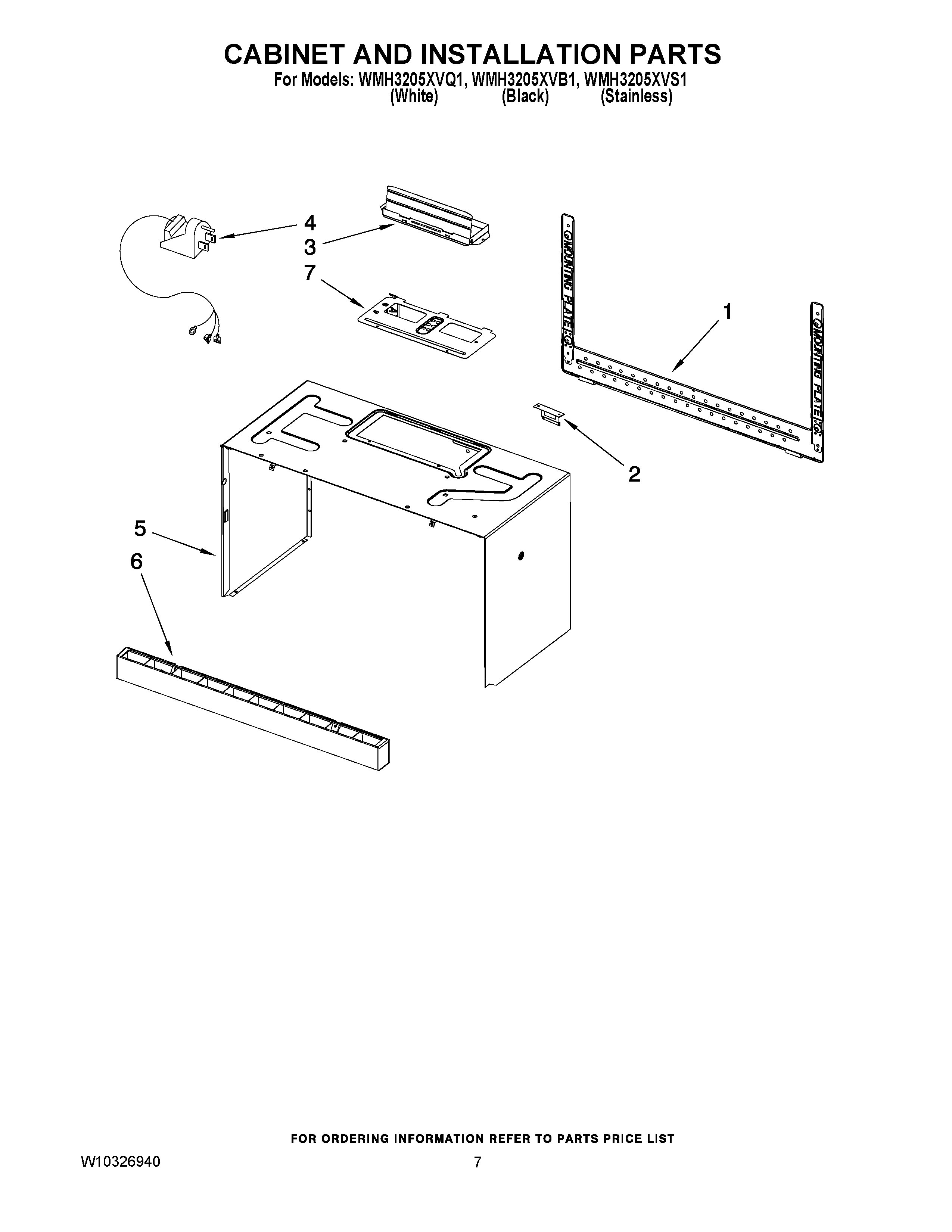 CABINET AND INSTALLATION PARTS
For Models: WMH3205XVQ1, WMH3205XVB1, WMH3205XVS1
(White) (Black) (Stainless)

4
3
7
MOUNTING PLATE
MOUNTING PLATE
1
2
5
6

FOR ORDERING INFORMATION REFER TO PARTS PRICE LIST

W10326940 7