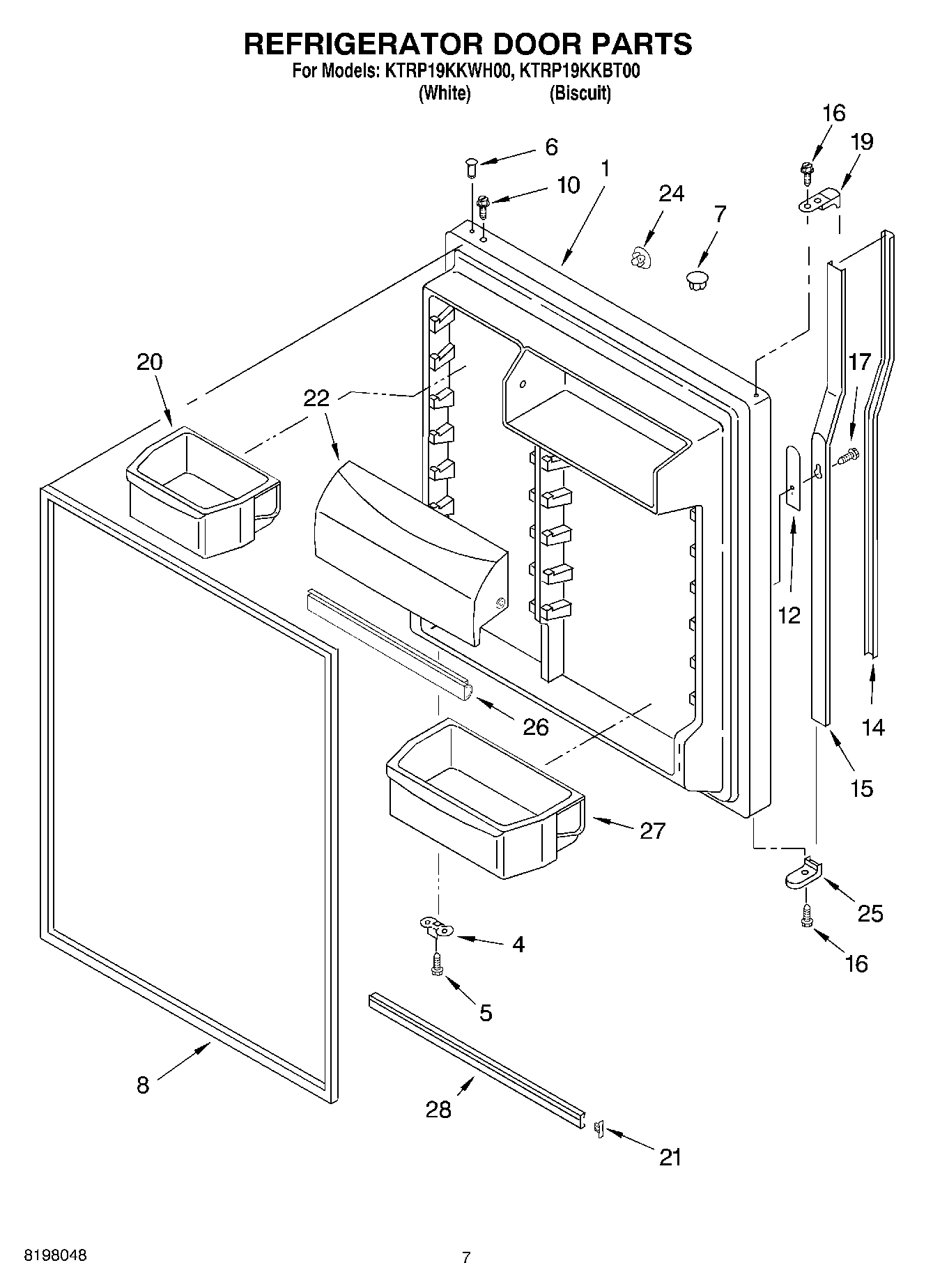 REFRIGERATOR DOOR PARTS

For Models: KTRP19KKWH00, KTRP19KKBT00
(White) (Biscuit)

16
19
6
10
1
24
7
20
22
17
12
14
15
26
27
25
16
4
5
8
28
21

8198048

7