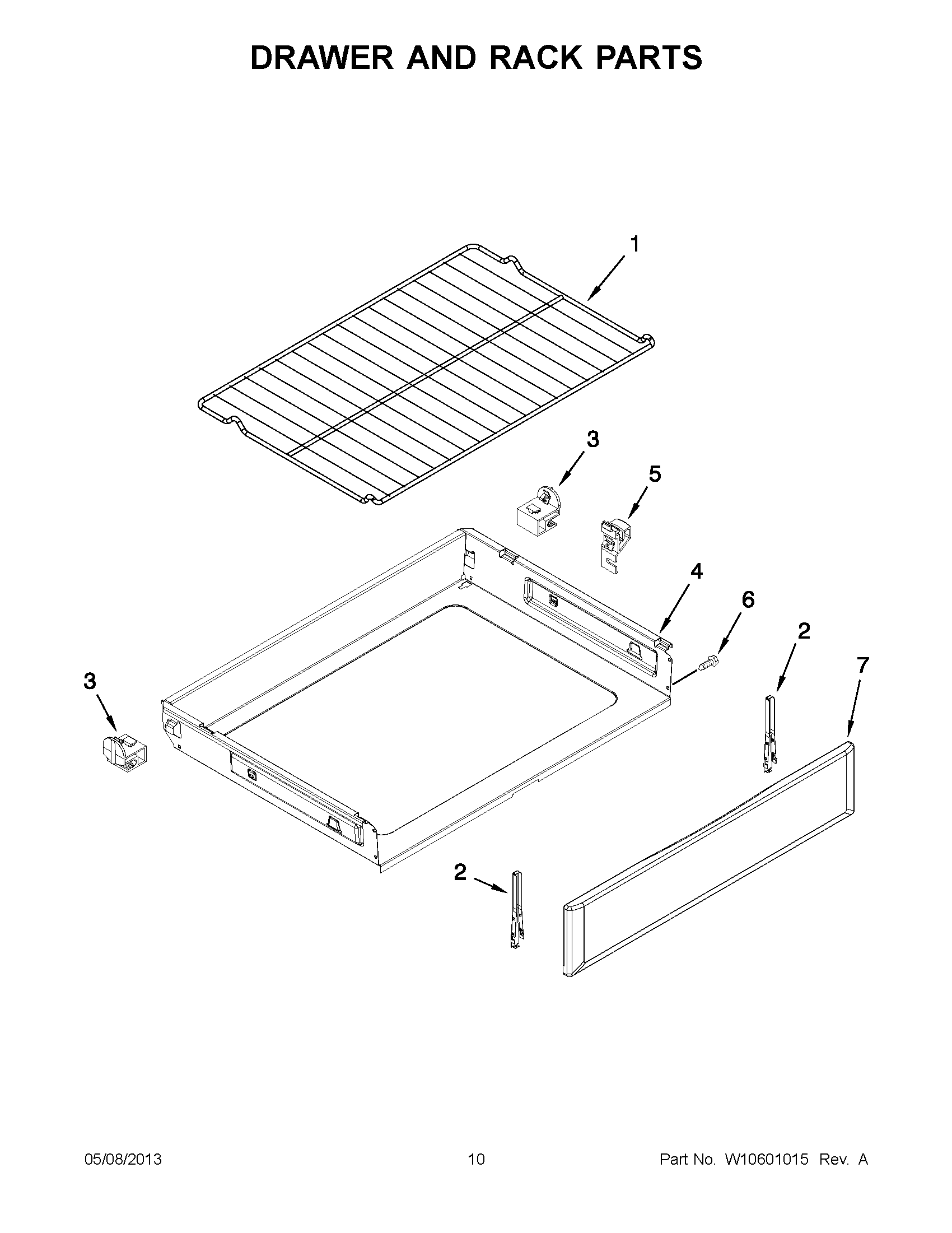 DRAWER AND RACK PARTS

1

3

5

4

6

2

7

3

2

05/08/2013

10

Part No. W10601015 Rev. A