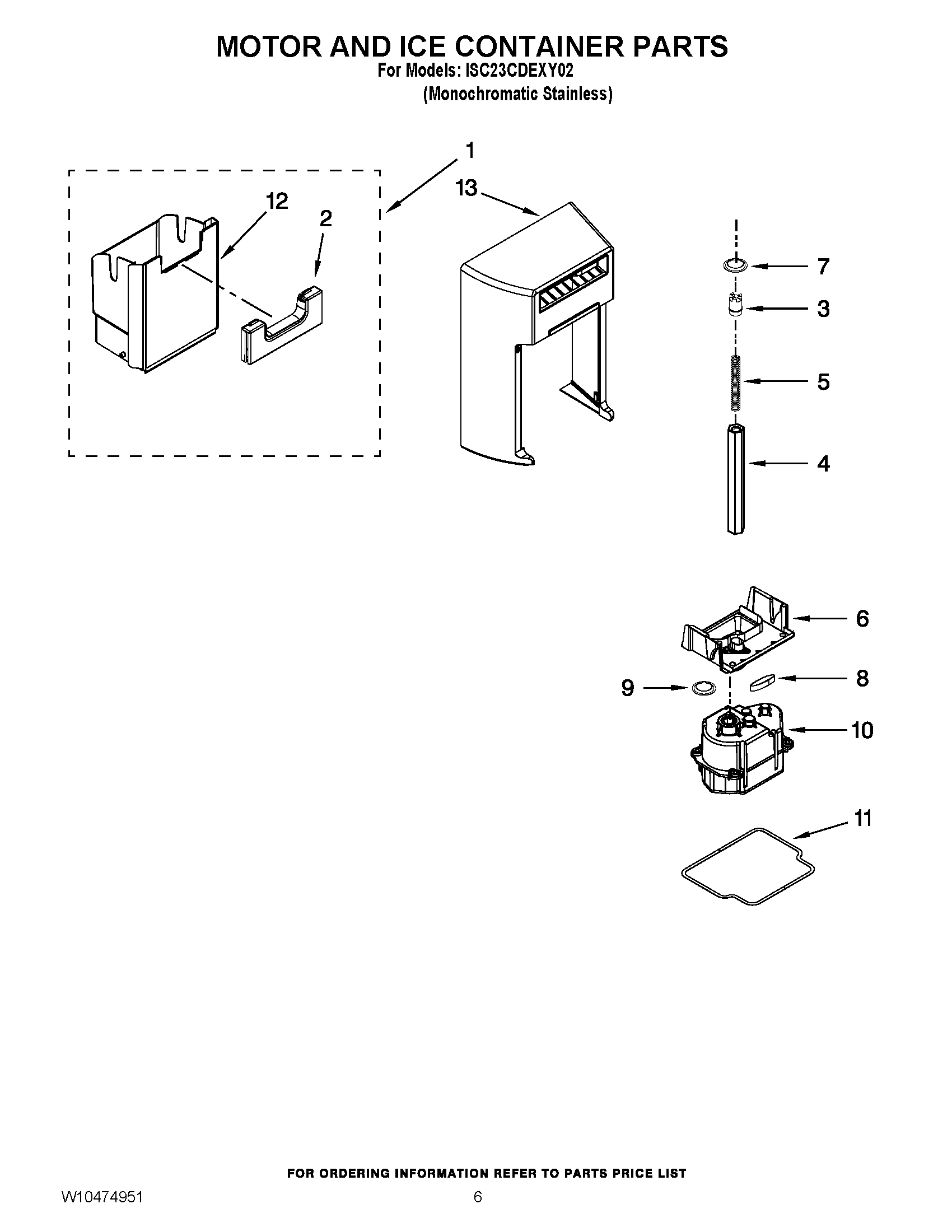 MOTOR AND ICE CONTAINER PARTS
For Models: ISC23CDEXY02
(Monochromatic Stainless)

1
13
12
2
7
3
5
4
6
9
8
10
11

FOR ORDERING INFORMATION REFER TO PARTS PRICE LIST

W10474951
6