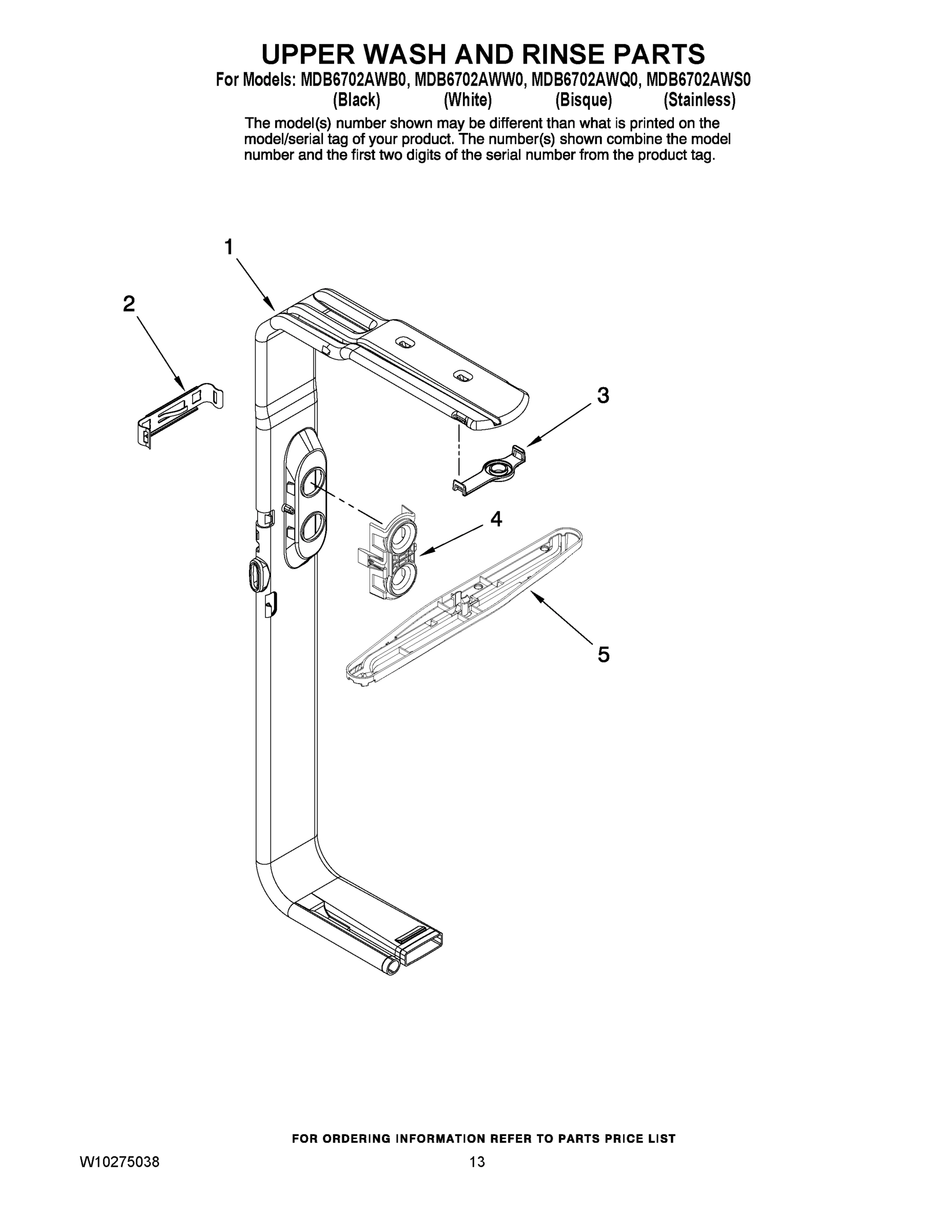 UPPER WASH AND RINSE PARTS

For Models: MDB6702AWB0, MDB6702AWW0, MDB6702AWQ0, MDB6702AWS0
(Black) (White) (Bisque) (Stainless)

The model(s) number shown may be different than what is printed on the model/serial tag of your product. The number(s) shown combine the model number and the first two digits of the serial number from the product tag.

1

2

3

4

5

FOR ORDERING INFORMATION REFER TO PARTS PRICE LIST

W10275038

13