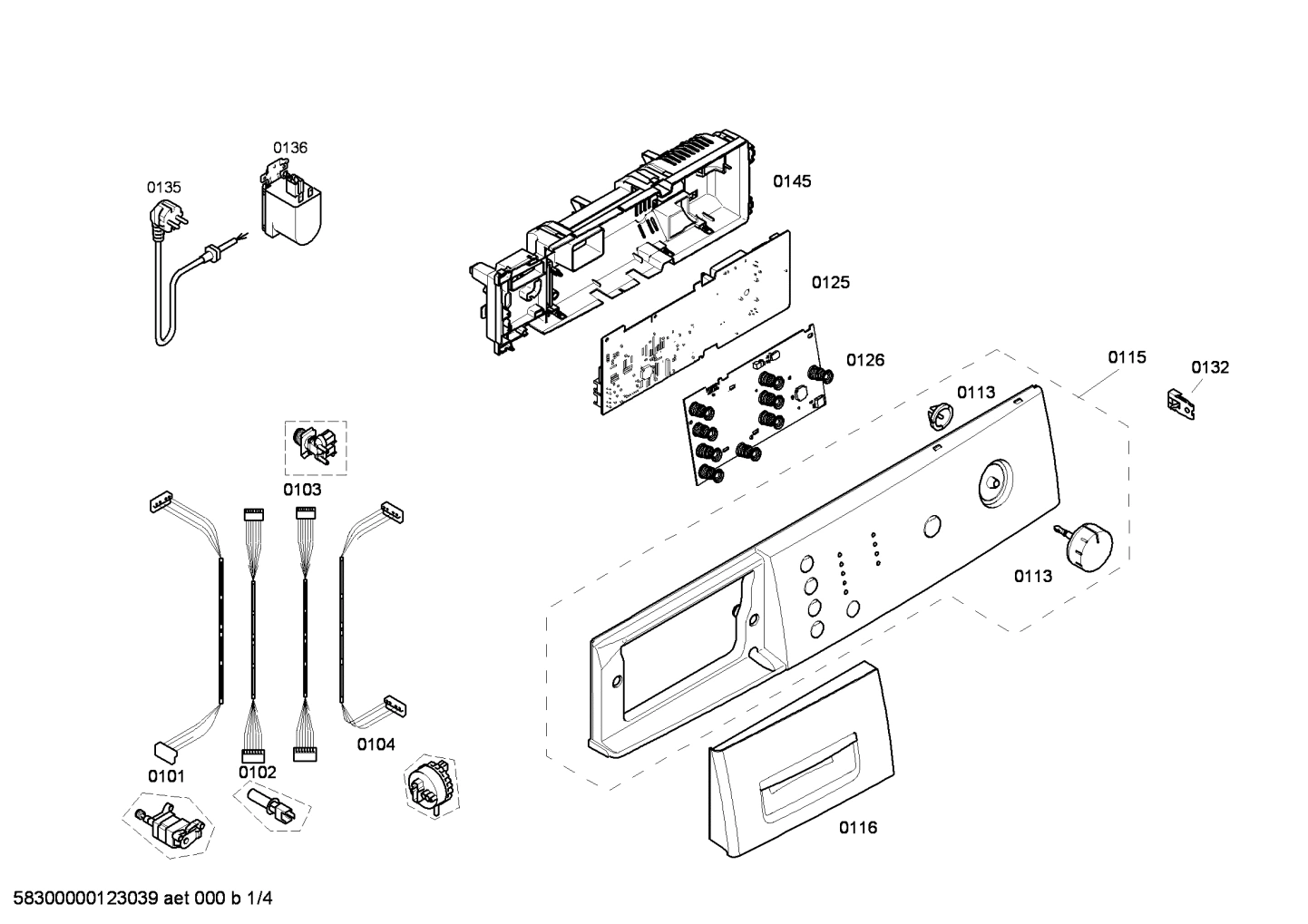 0136
0135
0145
0125
0126
0115
0132
0113
0103
0113
0104
0101
0102
0116
58300000123039 aet 000 b 1/4