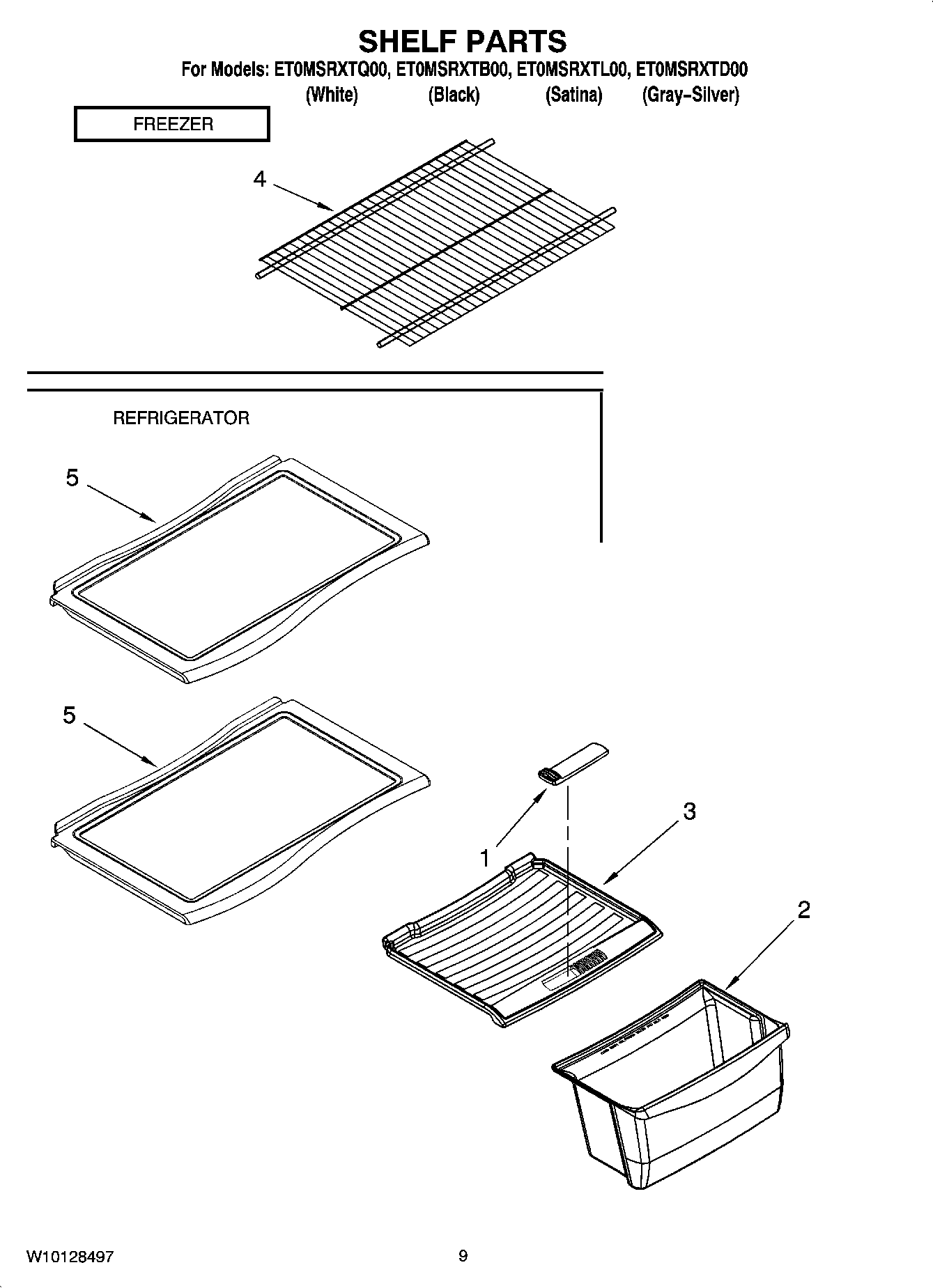 SHELF PARTS

For Models: ET0MSRXTQ00, ET0MSRXTB00, ET0MSRXTL00, ET0MSRXTD00
(White) (Black) (Satina) (Gray–Silver)

FREEZER

4

REFRIGERATOR

5

5

1

3

2

W10128497

9