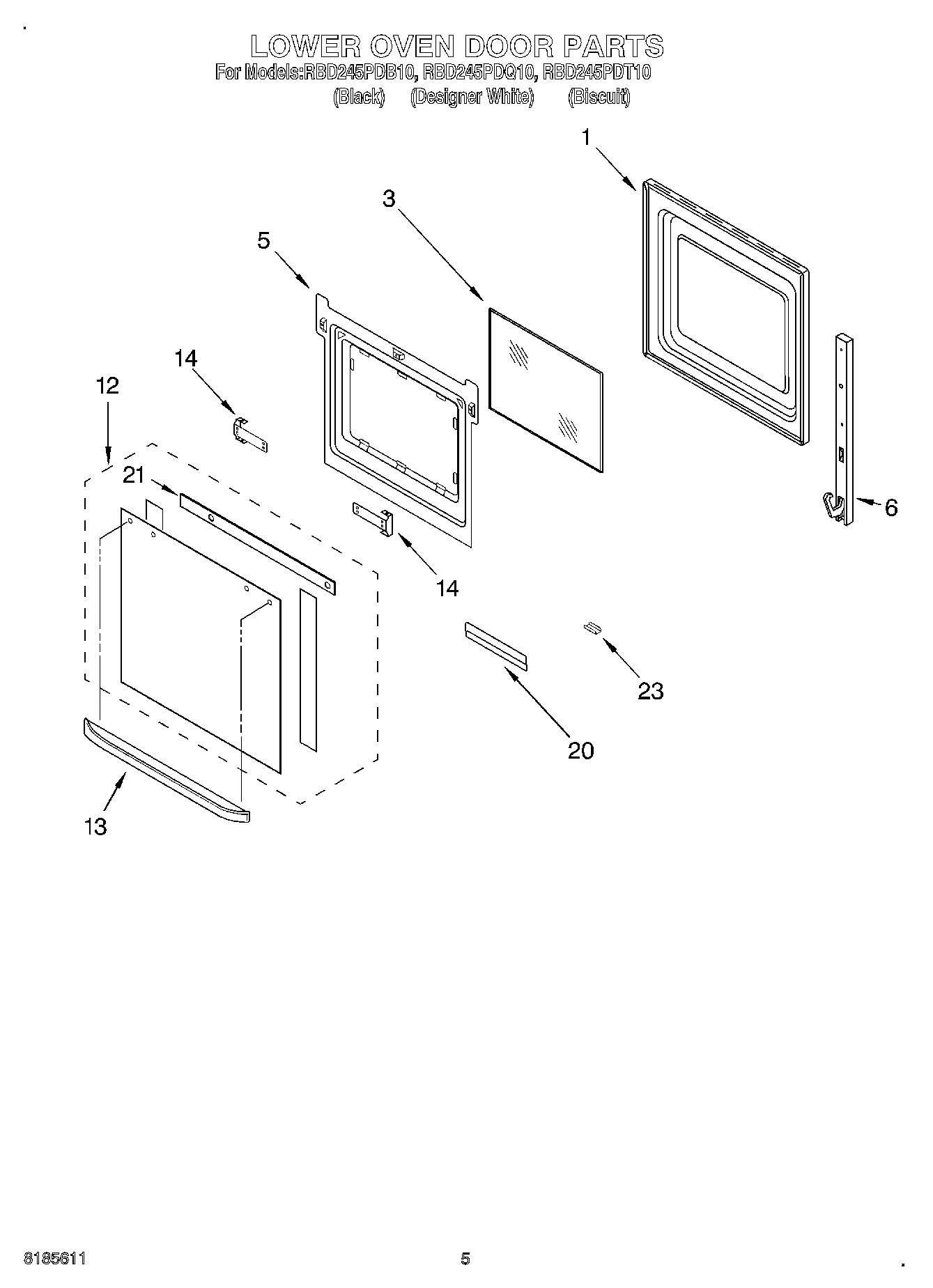 LOWER OVEN DOOR PARTS
For Models:RBD245PDB10, RBD245PDQ10, RBD245PDT10
(Black) (Designer White) (Biscuit)

1
3
5
14
12
21
6
14
23
20
13

8185611
5