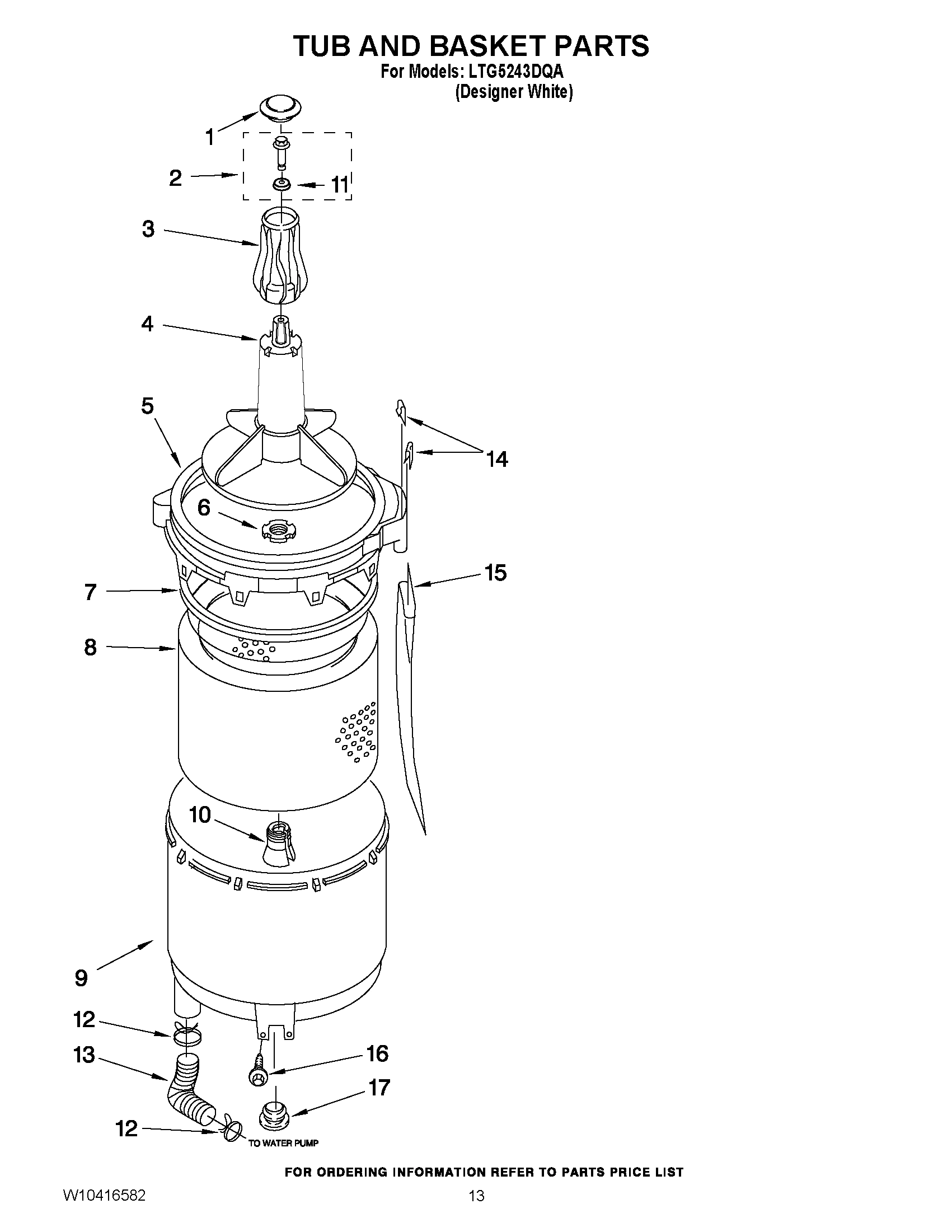 TUB AND BASKET PARTS
For Models: LTG5243DQA
(Designer White)

1
2
11
3
4
5
14
6
15
7
8
10
9
12
13
16
17
12
TO WATER PUMP

FOR ORDERING INFORMATION REFER TO PARTS PRICE LIST

W10416582

13