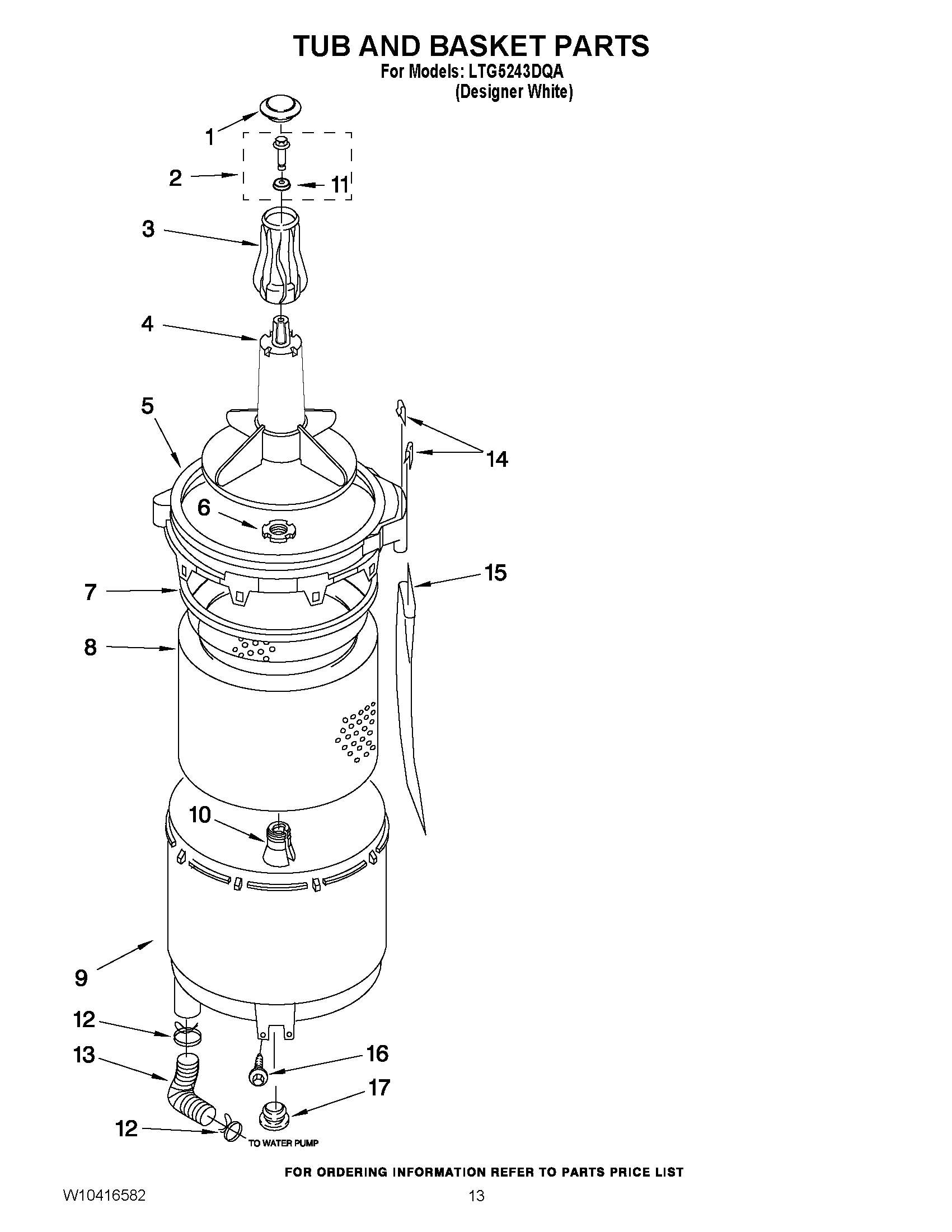 TUB AND BASKET PARTS
For Models: LTG5243DQA
(Designer White)

1
2
11
3
4
5
14
6
15
7
8
10
9
12
13
16
17
12
TO WATER PUMP

FOR ORDERING INFORMATION REFER TO PARTS PRICE LIST

W10416582
13