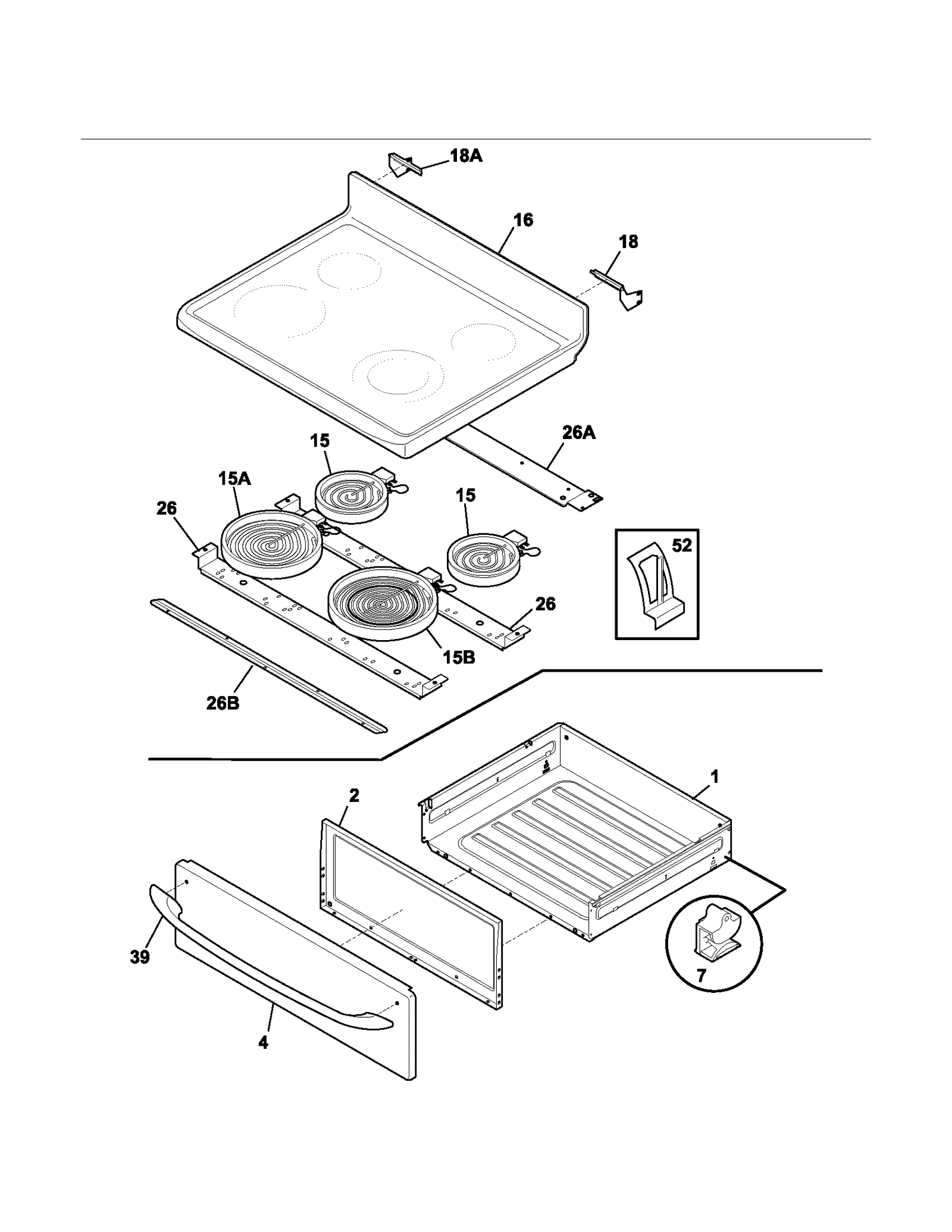 18A
16
18
26A
15
15A
15
26
52
26
15B
26B
1
2
39
7
4